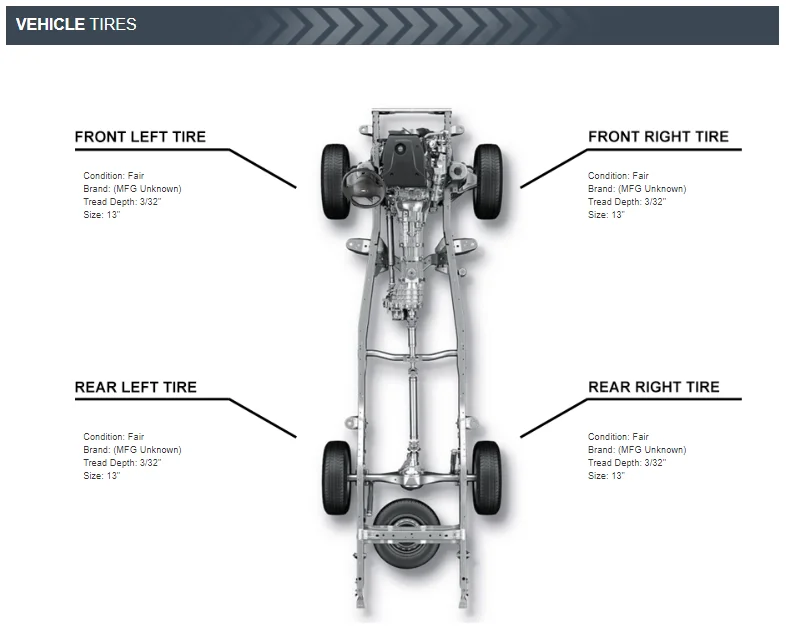 VEHICLE TIRES

FRONT LEFT TIRE

Condition: Fair
Brand: (MFG Unknown)
Tread Depth: 3/32"
Size: 13"

FRONT RIGHT TIRE

Condition: Fair
Brand: (MFG Unknown)
Tread Depth: 3/32"
Size: 13"

REAR LEFT TIRE

Condition: Fair
Brand: (MFG Unknown)
Tread Depth: 3/32"
Size: 13"

REAR RIGHT TIRE

Condition: Fair
Brand: (MFG Unknown)
Tread Depth: 3/32"
Size: 13"