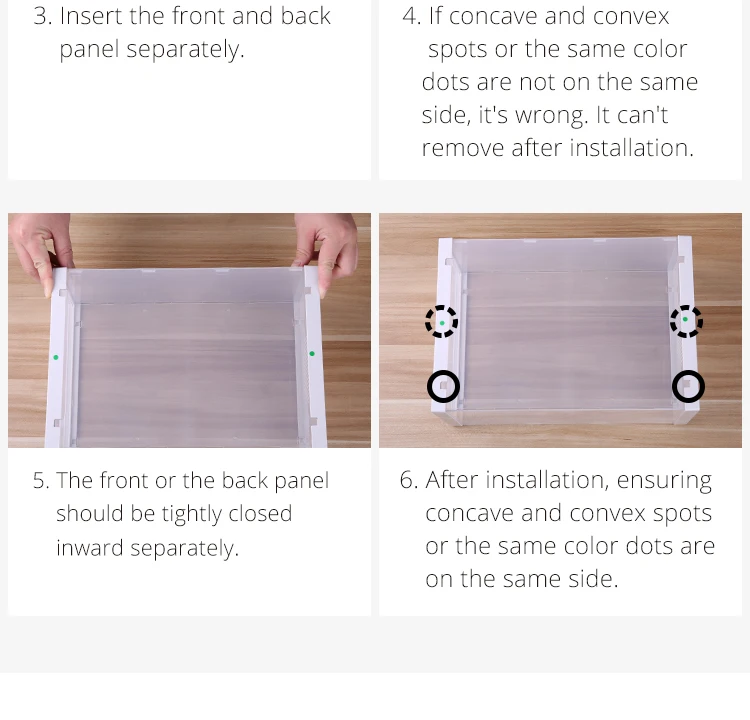 3. Insert the front and back panel separately.

4. If concave and convex spots or the same color dots are not on the same side, it's wrong. It can't remove after installation.

5. The front or the back panel should be tightly closed inward separately.

6. After installation, ensuring concave and convex spots or the same color dots are on the same side.