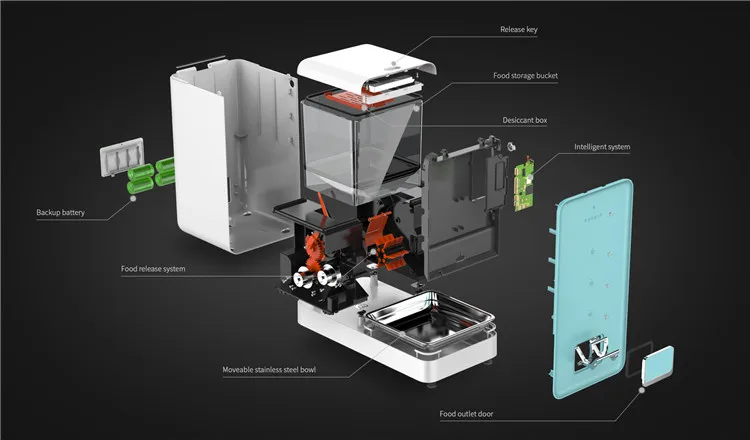 Release key

Food storage bucket

Desiccant box

Intelligent system

Backup battery

Food release system

Moveable stainless steel bowl

Food outlet door