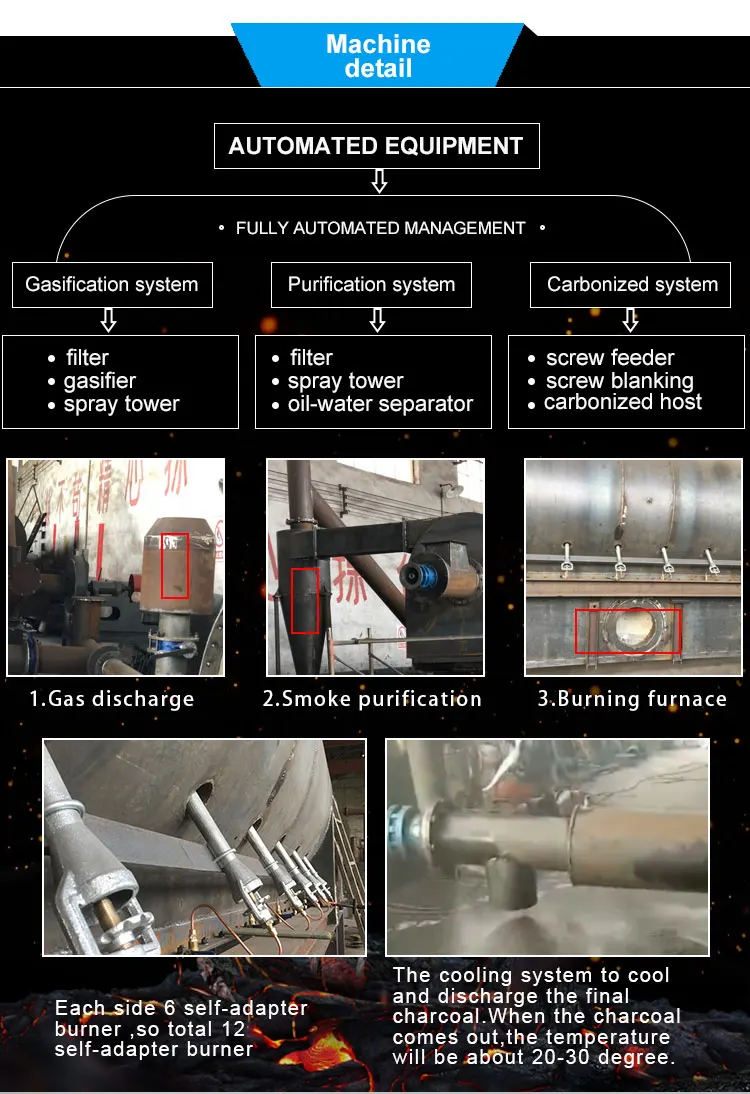 Machine detail

AUTOMATED EQUIPMENT

• FULLY AUTOMATED MANAGEMENT •

Gasification system

• filter
• gasifier
• spray tower

Purification system

• filter
• spray tower
• oil-water separator

Carbonized system

• screw feeder
• screw blanking
• carbonized host

1.Gas discharge

2.Smoke purification

3.Burning furnace

Each side 6 self-adapter burner ,so total 12 self-adapter burner

The cooling system to cool and discharge the final charcoal.When the charcoal comes out,the temperature will be about 20-30 degree.