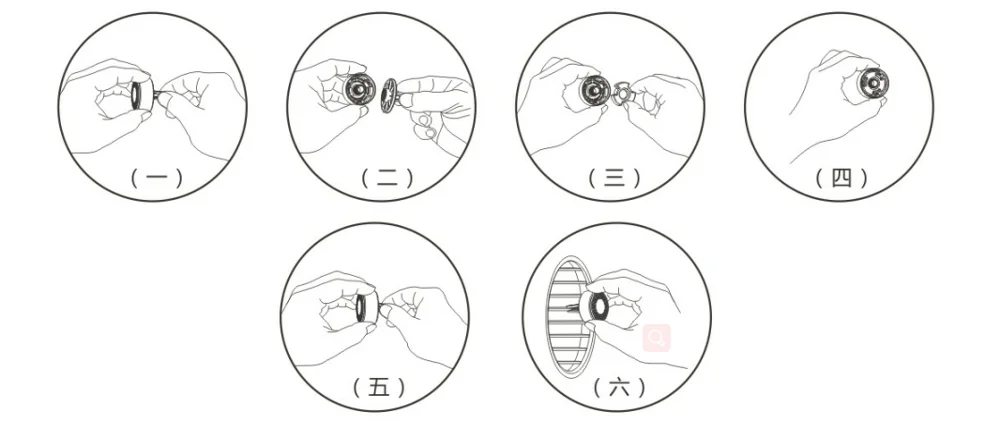 （一）

（二）

（三）

（四）

（五）

（六）