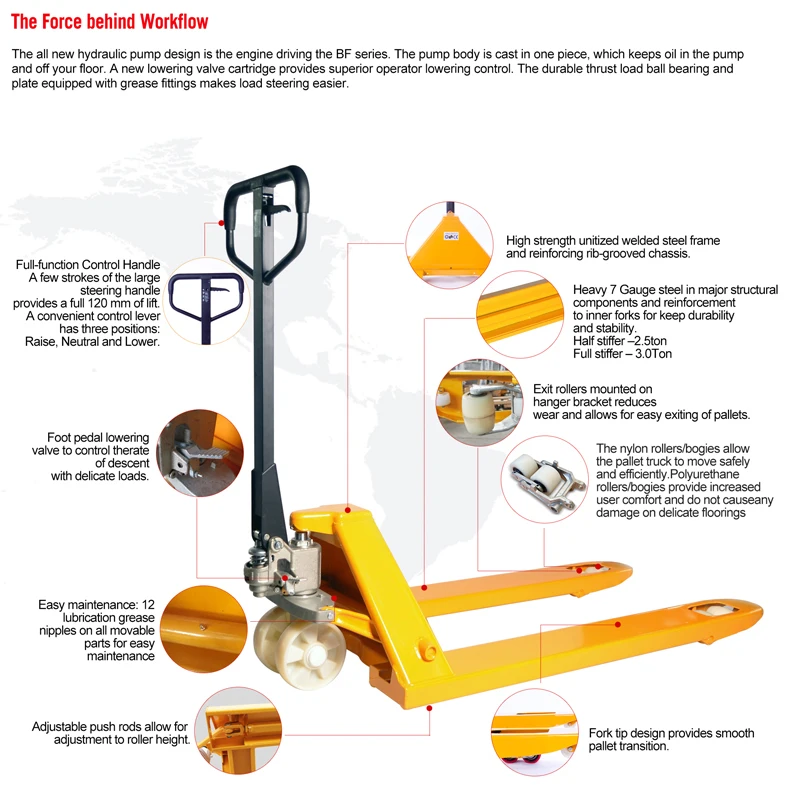 The Force behind Workflow

The all new hydraulic pump design is the engine driving the BF series. The pump body is cast in one piece, which keeps oil in the pump and off your floor. A new lowering valve cartridge provides superior operator lowering control. The durable thrust load ball bearing and plate equipped with grease fittings makes load steering easier.

Full-function Control Handle A few strokes of the large steering handle provides a full 120 mm of lift. A convenient control lever has three positions: Raise, Neutral and Lower.

Foot pedal lowering valve to control therate of descent with delicate loads.

Easy maintenance: 12 lubrication grease nipples on all movable parts for easy maintenance

Adjustable push rods allow for adjustment to roller height.

High strength unitized welded steel frame and reinforcing rib-grooved chassis.

Heavy 7 Gauge steel in major structural components and reinforcement to inner forks for keep durability and stability.
Half stiffer –2.5ton
Full stiffer – 3.0Ton

Exit rollers mounted on hanger bracket reduces wear and allows for easy exiting of pallets.

The nylon rollers/bogies allow the pallet truck to move safely and efficiently.Polyurethane rollers/bogies provide increased user comfort and do not causeany damage on delicate floorings

Fork tip design provides smooth pallet transition.