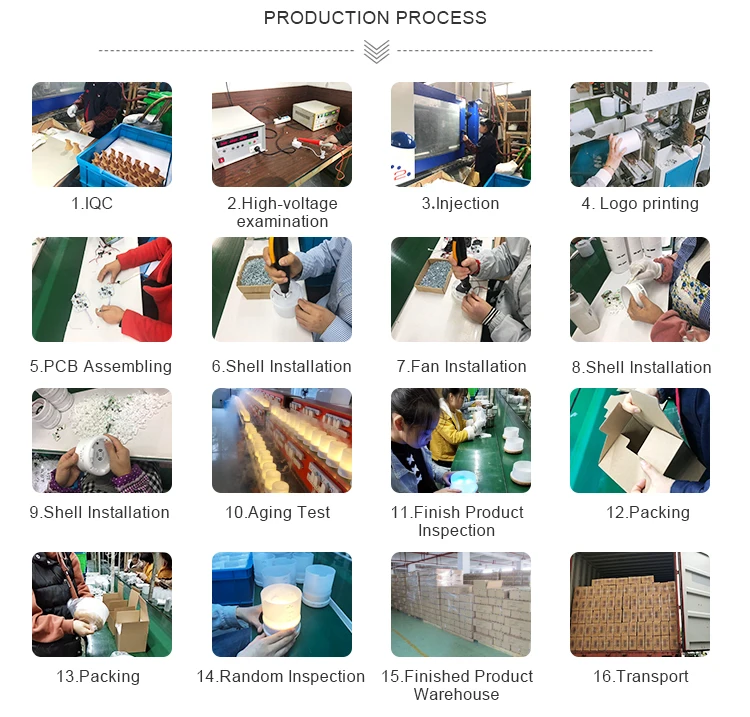 PRODUCTION PROCESS

1.IQC

2.High-voltage examination

3.Injection

4. Logo printing

5.PCB Assembling

6.Shell Installation

7.Fan Installation

8.Shell Installation

9.Shell Installation

10.Aging Test

11.Finish Product Inspection

12.Packing

13.Packing

14.Random Inspection

15.Finished Product Warehouse

16.Transport