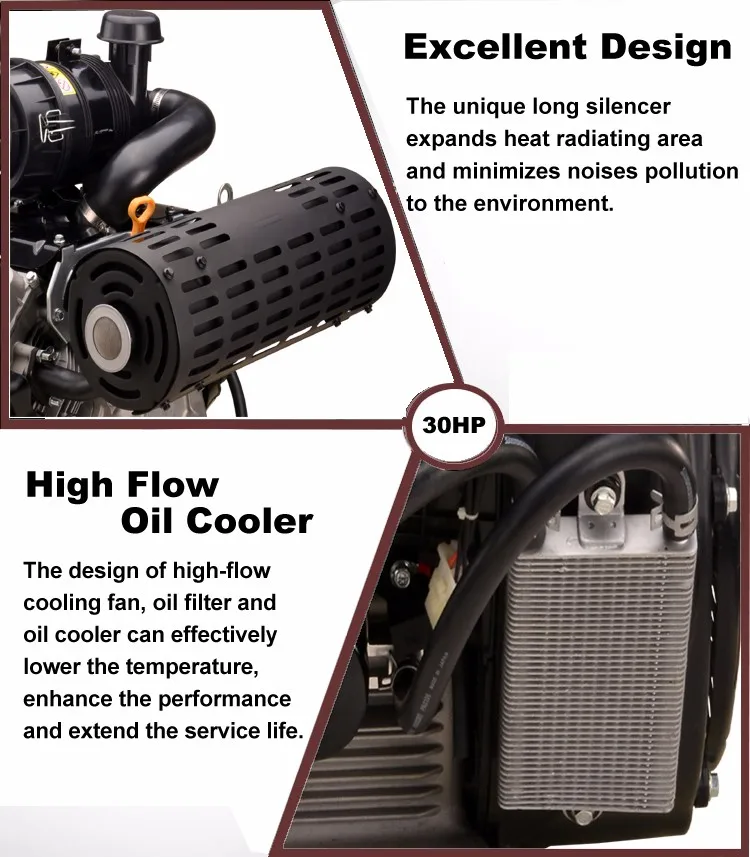 Excellent Design

The unique long silencer expands heat radiating area and minimizes noises pollution to the environment.

30HP

High Flow Oil Cooler

The design of high-flow cooling fan, oil filter and oil cooler can effectively lower the temperature, enhance the performance and extend the service life.