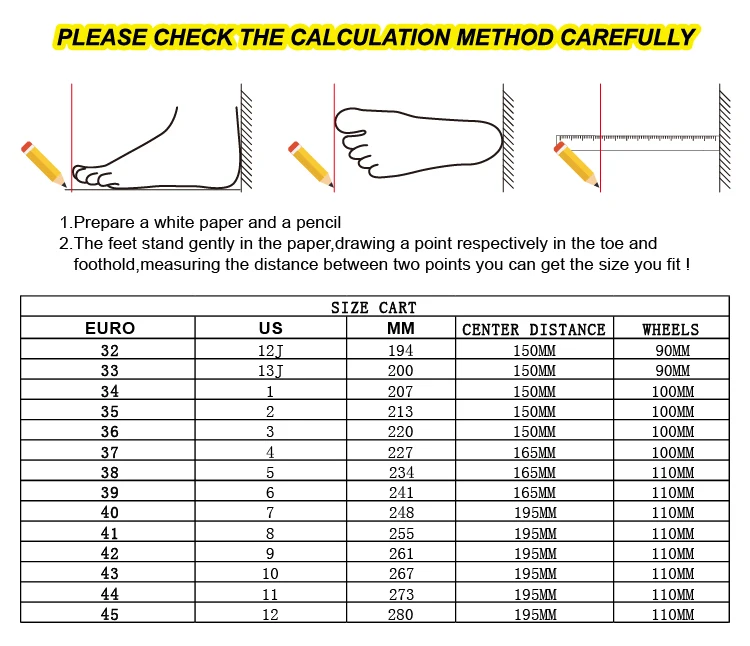 PLEASE CHECK THE CALCULATION METHOD CAREFULLY

1.Prepare a white paper and a pencil
2.The feet stand gently in the paper,drawing a point respectively in the toe and foothold,measuring the distance between two points you can get the size you fit !

SIZE CART

| EURO | US | MM | CENTER DISTANCE | WHEELS |
|---|---|---|---|---|
| 32 | 12J | 194 | 150MM | 90MM |
| 33 | 13J | 200 | 150MM | 90MM |
| 34 | 1 | 207 | 150MM | 100MM |
| 35 | 2 | 213 | 150MM | 100MM |
| 36 | 3 | 220 | 150MM | 100MM |
| 37 | 4 | 227 | 165MM | 100MM |
| 38 | 5 | 234 | 165MM | 110MM |
| 39 | 6 | 241 | 165MM | 110MM |
| 40 | 7 | 248 | 195MM | 110MM |
| 41 | 8 | 255 | 195MM | 110MM |
| 42 | 9 | 261 | 195MM | 110MM |
| 43 | 10 | 267 | 195MM | 110MM |
| 44 | 11 | 273 | 195MM | 110MM |
| 45 | 12 | 280 | 195MM | 110MM |