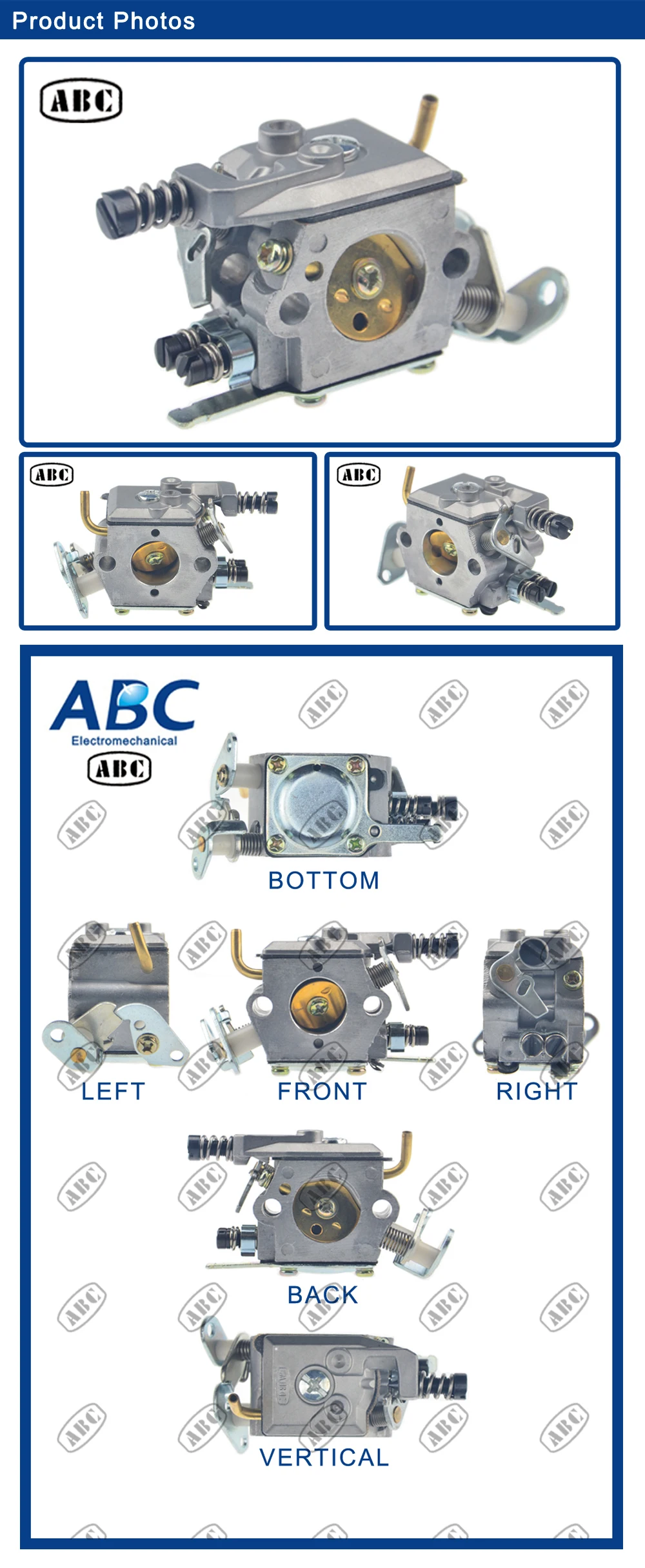 Product Photos

ABC

ABC

ABC

ABC
Electromechanical
ABC

BOTTOM

LEFT

FRONT

RIGHT

BACK

VERTICAL