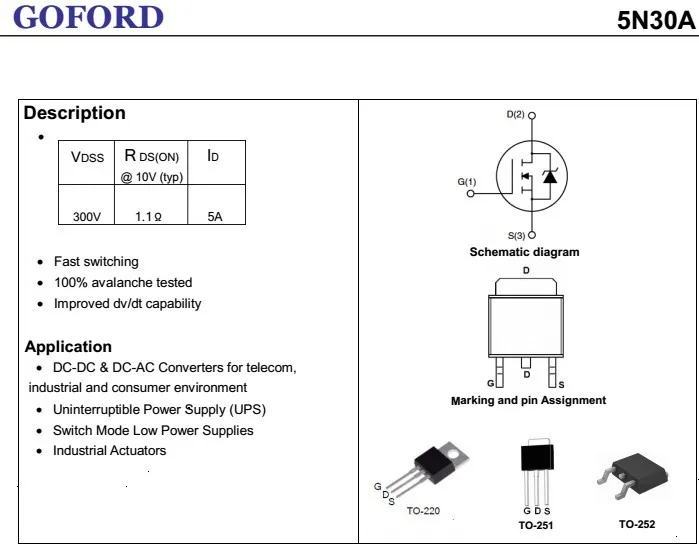 GOFORD

5N30A

Description

•

| $V_{DSS}$ | $R_{DS(ON)}$ @ 10V (typ) | $I_D$ |
|---|---|---|
| 300V | 1.1Ω | 5A |

• Fast switching
• 100% avalanche tested
• Improved dv/dt capability

Application

• DC-DC & DC-AC Converters for telecom, industrial and consumer environment
• Uninterruptible Power Supply (UPS)
• Switch Mode Low Power Supplies
• Industrial Actuators

D(2)
G(1)
S(3)
Schematic diagram

D
G
D
S
Marking and pin Assignment

G
D
S
TO-220

G D S
TO-251

TO-252