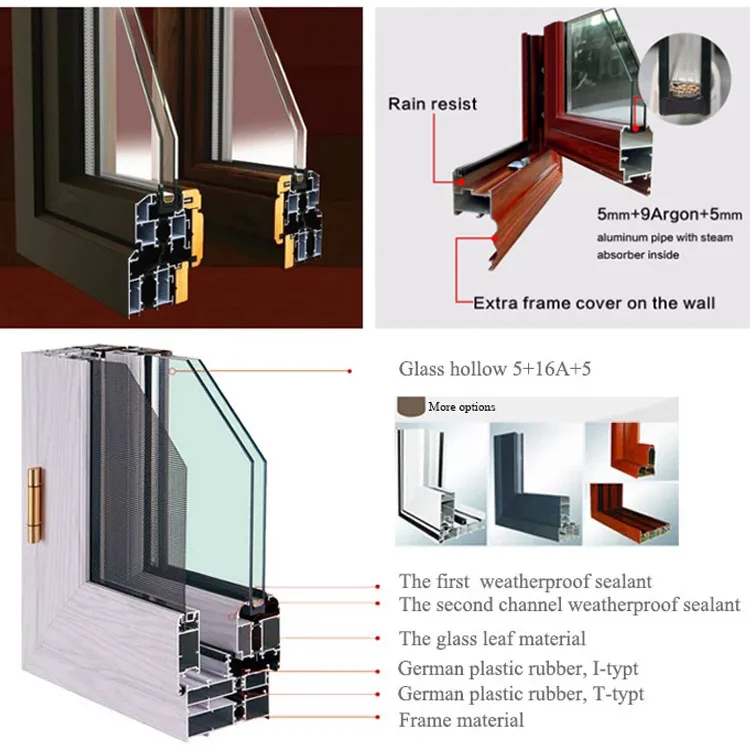 Rain resist

5mm+9Argon+5mm
aluminum pipe with steam absorber inside

Extra frame cover on the wall

Glass hollow 5+16A+5

More options

The first  weatherproof sealant
The second channel weatherproof sealant
The glass leaf material
German plastic rubber, I-typt
German plastic rubber, T-typt
Frame material