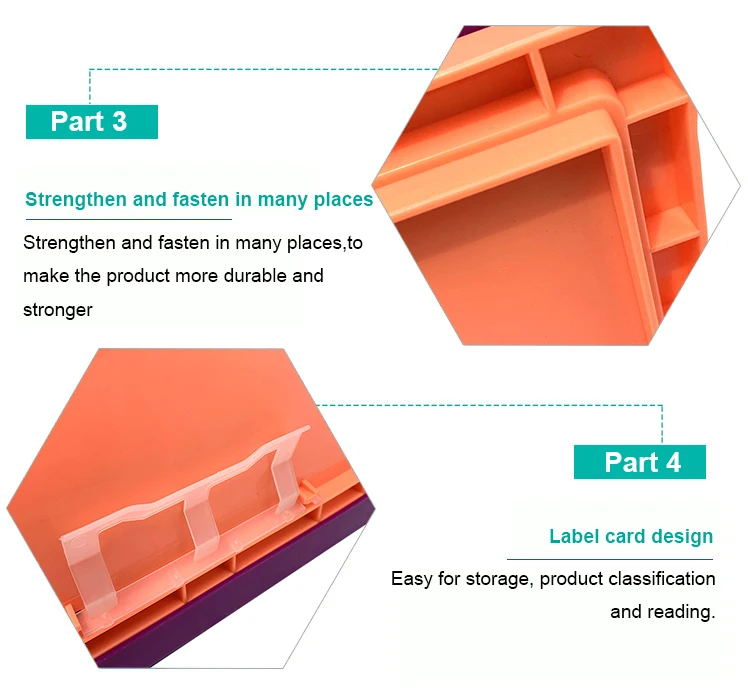 Part 3

Strengthen and fasten in many places

Strengthen and fasten in many places,to make the product more durable and stronger

Part 4

Label card design

Easy for storage, product classification and reading.