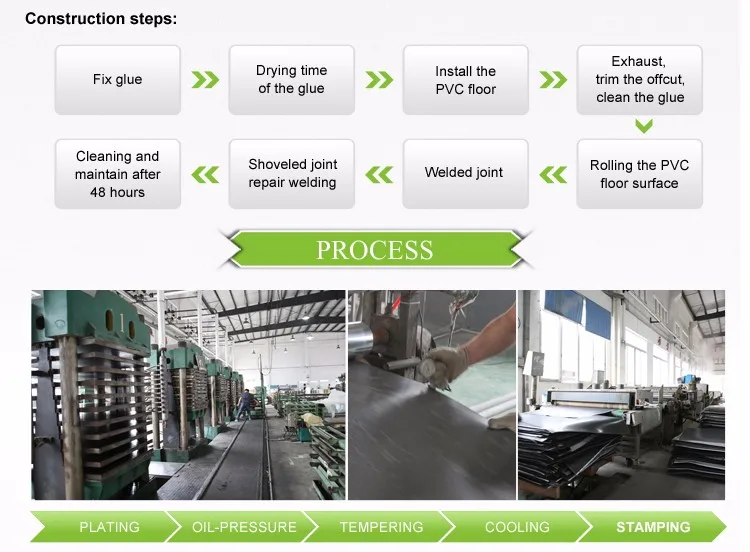 Construction steps:

Fix glue

Drying time of the glue

Install the PVC floor

Exhaust, trim the offcut, clean the glue

Rolling the PVC floor surface

Welded joint

Shoveled joint repair welding

Cleaning and maintain after 48 hours

PROCESS

PLATING

OIL-PRESSURE

TEMPERING

COOLING

STAMPING