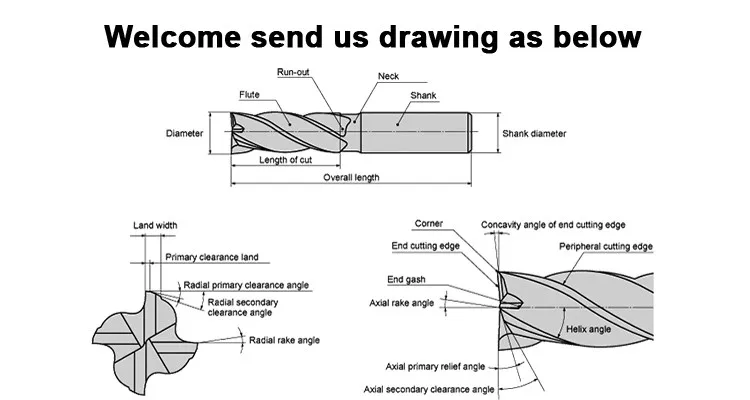 Welcome send us drawing as below

Run-out
Neck
Flute
Shank
Diameter
Shank diameter
Length of cut
Overall length

Land width
Primary clearance land
Radial primary clearance angle
Radial secondary clearance angle
Radial rake angle

Corner
Concavity angle of end cutting edge
End cutting edge
Peripheral cutting edge
End gash
Axial rake angle
Helix angle
Axial primary relief angle
Axial secondary clearance angle