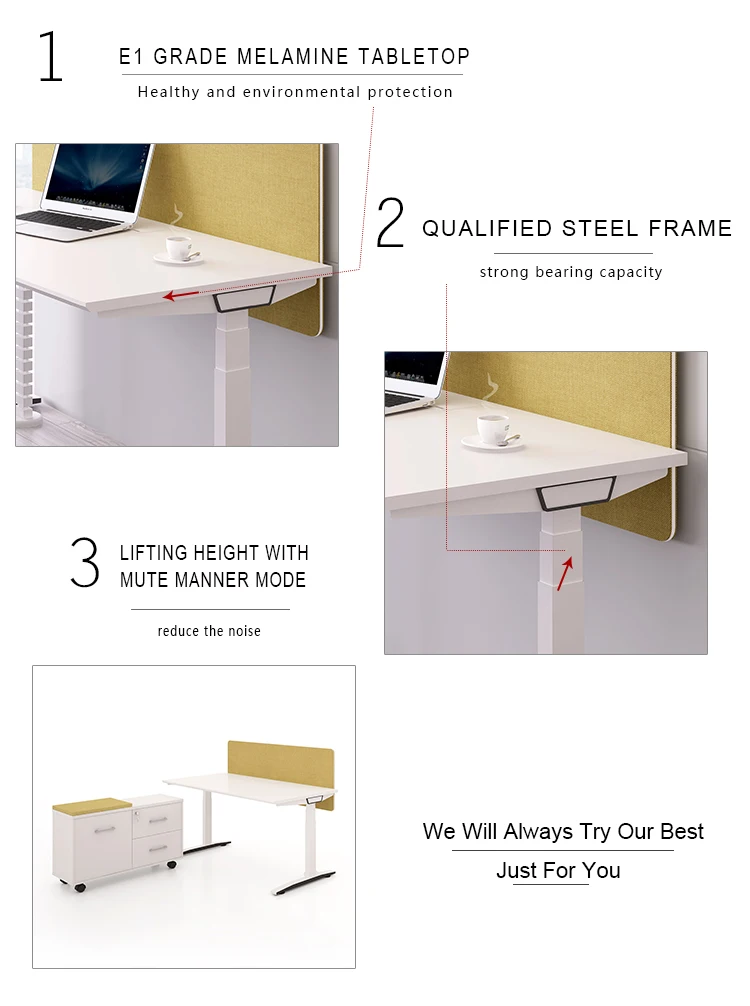 1 E1 GRADE MELAMINE TABLETOP

Healthy and environmental protection

2 QUALIFIED STEEL FRAME

strong bearing capacity

3 LIFTING HEIGHT WITH MUTE MANNER MODE

reduce the noise

We Will Always Try Our Best

Just For You