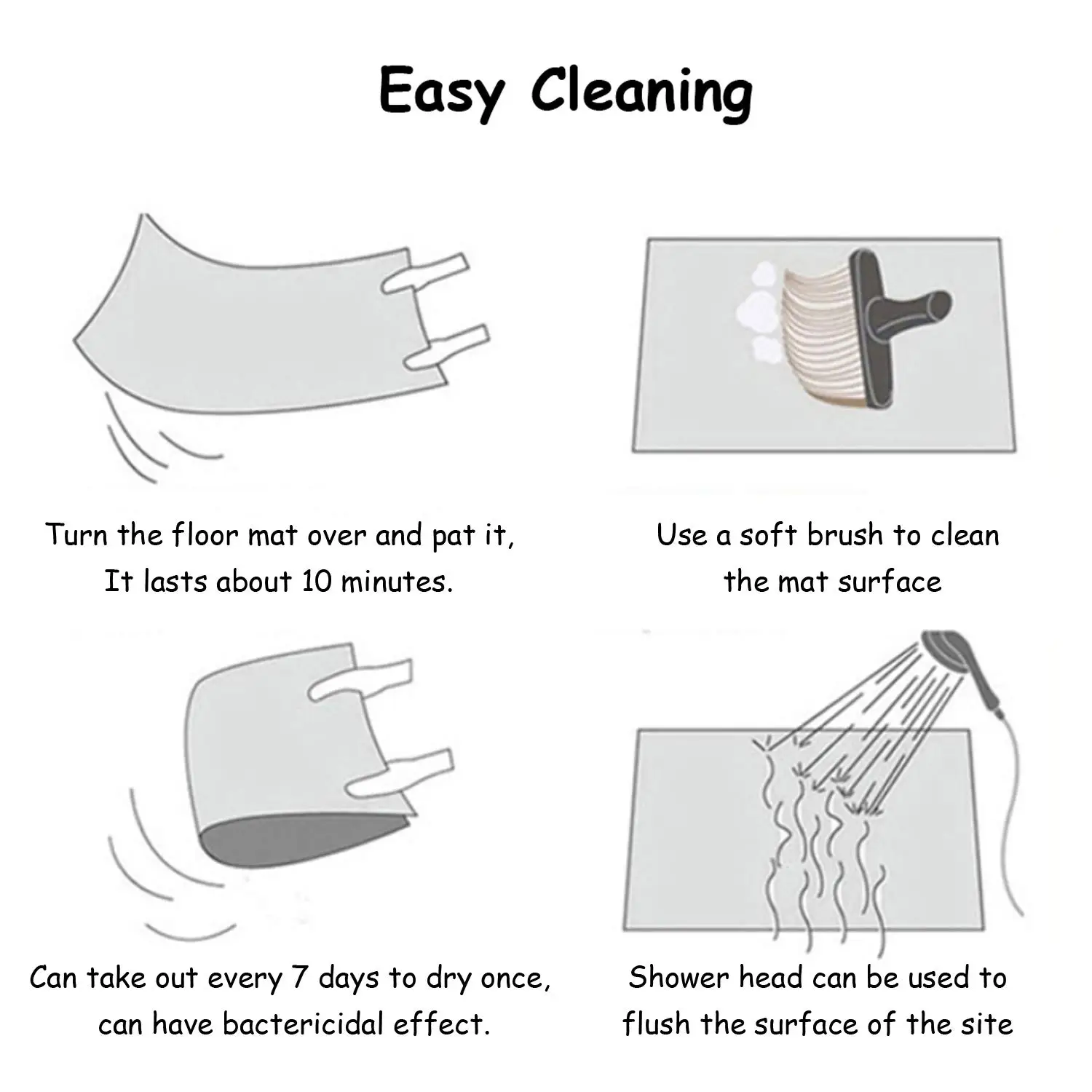 Easy Cleaning

Turn the floor mat over and pat it, It lasts about 10 minutes.

Use a soft brush to clean the mat surface

Can take out every 7 days to dry once, can have bactericidal effect.

Shower head can be used to flush the surface of the site