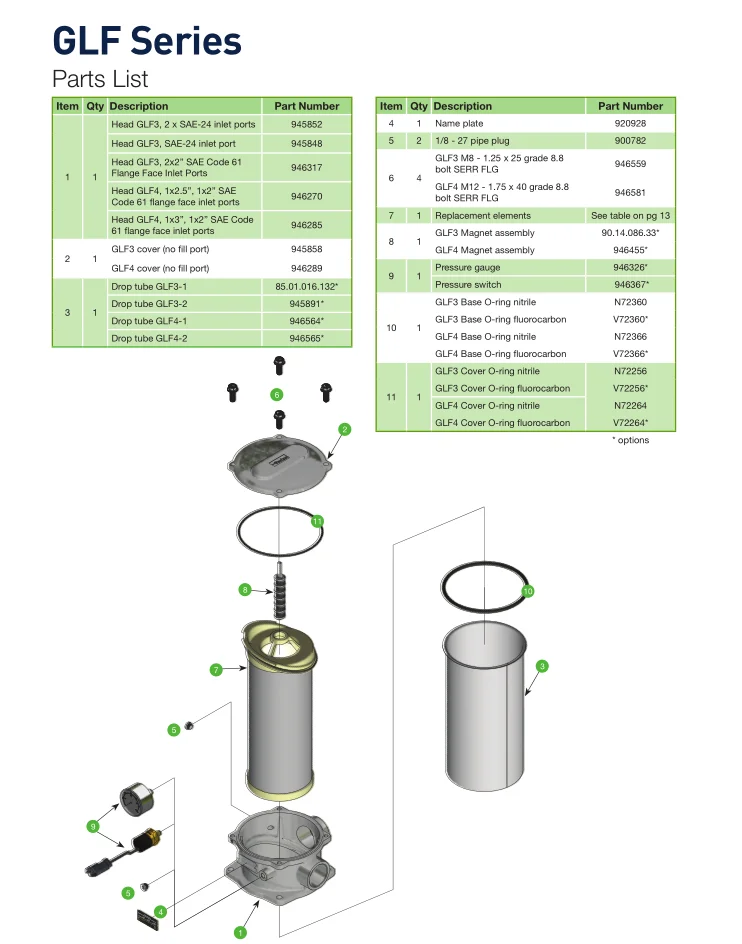 GLF Series

Parts List

| Item | Qty | Description | Part Number |
|---|---|---|---|
| 1 | 1 | Head GLF3, 2 x SAE-24 inlet ports | 945852 |
| | | Head GLF3, SAE-24 inlet port | 945848 |
| | | Head GLF3, 2x2" SAE Code 61 Flange Face Inlet Ports | 946317 |
| | | Head GLF4, 1x2.5", 1x2" SAE Code 61 flange face inlet ports | 946270 |
| | | Head GLF4, 1x3", 1x2" SAE Code 61 flange face inlet ports | 946285 |
| 2 | 1 | GLF3 cover (no fill port) | 945858 |
| | | GLF4 cover (no fill port) | 946289 |
| 3 | 1 | Drop tube GLF3-1 | 85.01.016.132* |
| | | Drop tube GLF3-2 | 945891* |
| | | Drop tube GLF4-1 | 946564* |
| | | Drop tube GLF4-2 | 946565* |

| Item | Qty | Description | Part Number |
|---|---|---|---|
| 4 | 1 | Name plate | 920928 |
| 5 | 2 | 1/8 - 27 pipe plug | 900782 |
| 6 | 4 | GLF3 M8 - 1.25 x 25 grade 8.8 bolt SERR FLG | 946559 |
| | | GLF4 M12 - 1.75 x 40 grade 8.8 bolt SERR FLG | 946581 |
| 7 | 1 | Replacement elements | See table on pg 13 |
| 8 | 1 | GLF3 Magnet assembly | 90.14.086.33* |
| | | GLF4 Magnet assembly | 946455* |
| 9 | 1 | Pressure gauge | 946326* |
| | | Pressure switch | 946367* |
| 10 | 1 | GLF3 Base O-ring nitrile | N72360 |
| | | GLF3 Base O-ring fluorocarbon | V72360* |
| | | GLF4 Base O-ring nitrile | N72366 |
| | | GLF4 Base O-ring fluorocarbon | V72366* |
| 11 | 1 | GLF3 Cover O-ring nitrile | N72256 |
| | | GLF3 Cover O-ring fluorocarbon | V72256* |
| | | GLF4 Cover O-ring nitrile | N72264 |
| | | GLF4 Cover O-ring fluorocarbon | V72264* |

* options

6
2
11
8
10
7
3
5
9
5
4
1