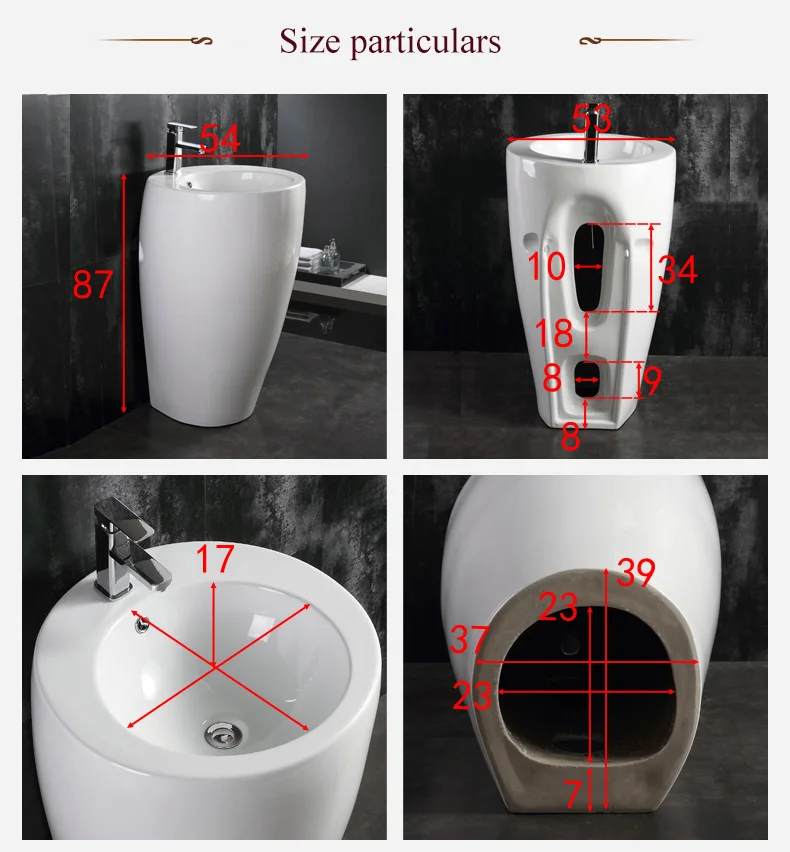 Size particulars

54
87

53
10
34
18
8
9
8

17

39
23
37
23
7