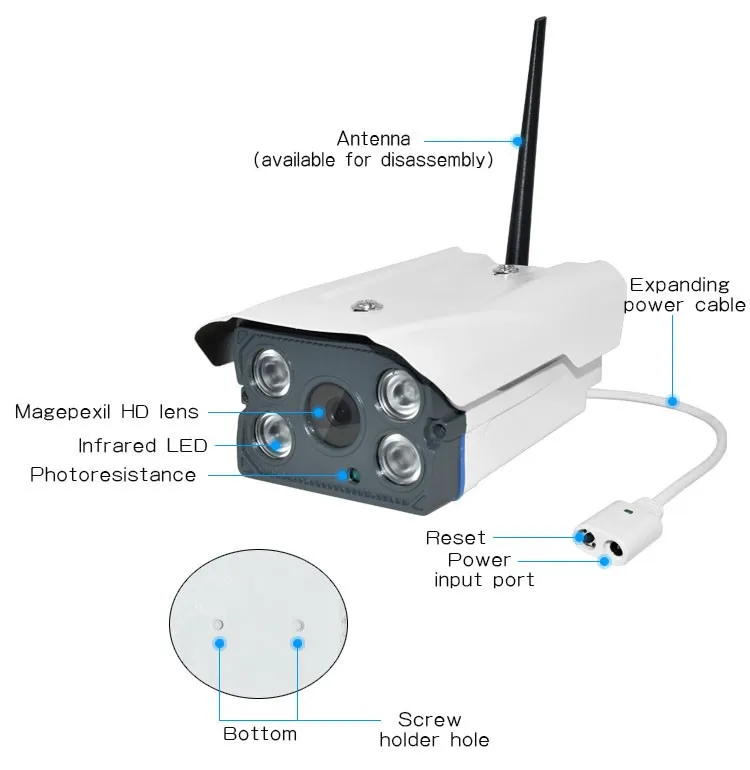 Antenna
(available for disassembly)

Expanding power cable

Magepexil HD lens

Infrared LED

Photoresistance

Reset

Power input port

Bottom

Screw holder hole