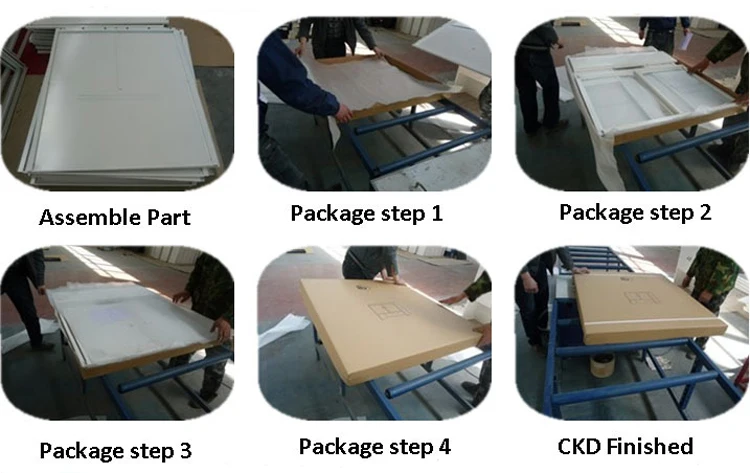 Assemble Part

Package step 1

Package step 2

Package step 3

Package step 4

CKD Finished