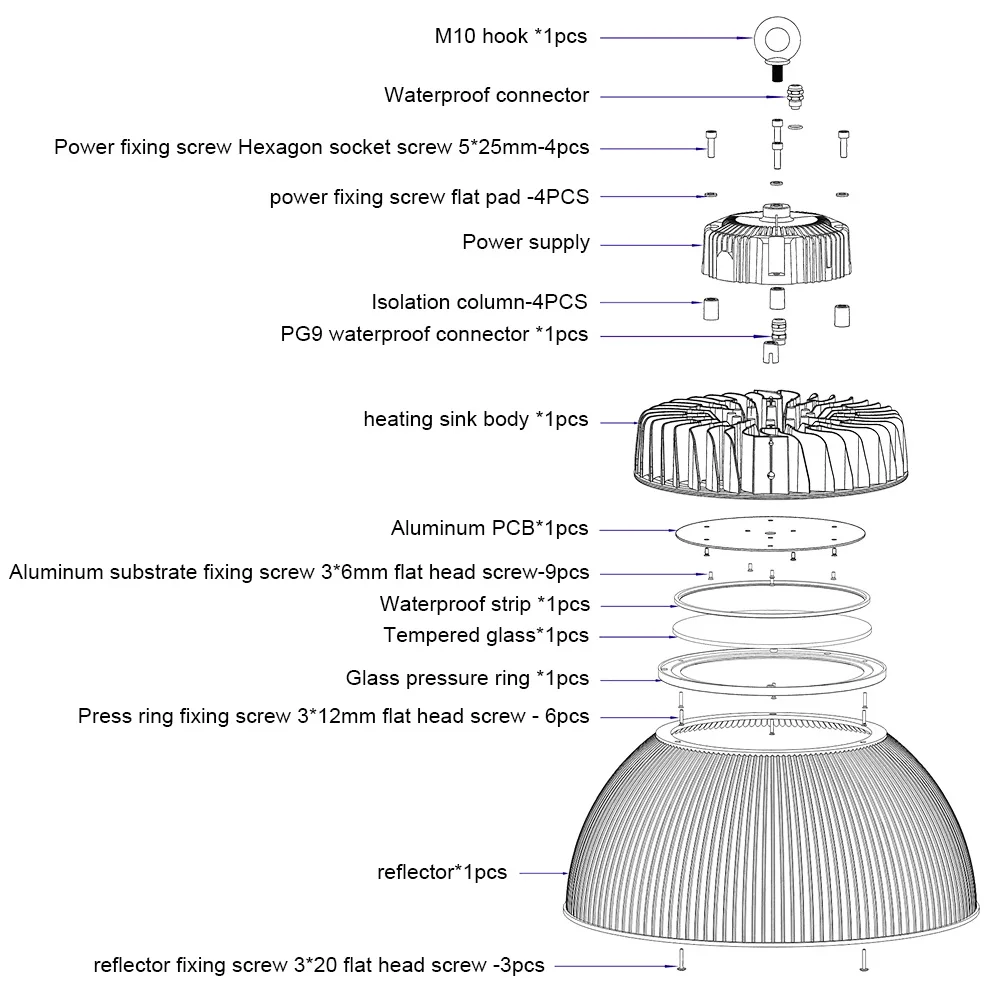 M10 hook *1pcs

Waterproof connector

Power fixing screw Hexagon socket screw 5*25mm-4pcs

power fixing screw flat pad -4PCS

Power supply

Isolation column-4PCS

PG9 waterproof connector *1pcs

heating sink body *1pcs

Aluminum PCB*1pcs

Aluminum substrate fixing screw 3*6mm flat head screw-9pcs

Waterproof strip *1pcs

Tempered glass*1pcs

Glass pressure ring *1pcs

Press ring fixing screw 3*12mm flat head screw - 6pcs

reflector*1pcs

reflector fixing screw 3*20 flat head screw -3pcs