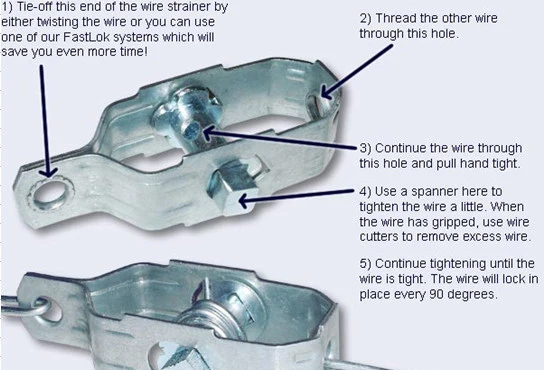 1) Tie-off this end of the wire strainer by either twisting the wire or you can use one of our FastLok systems which will save you even more time!

2) Thread the other wire through this hole.

3) Continue the wire through this hole and pull hand tight.

4) Use a spanner here to tighten the wire a little. When the wire has gripped, use wire cutters to remove excess wire.

5) Continue tightening until the wire is tight. The wire will lock in place every 90 degrees.