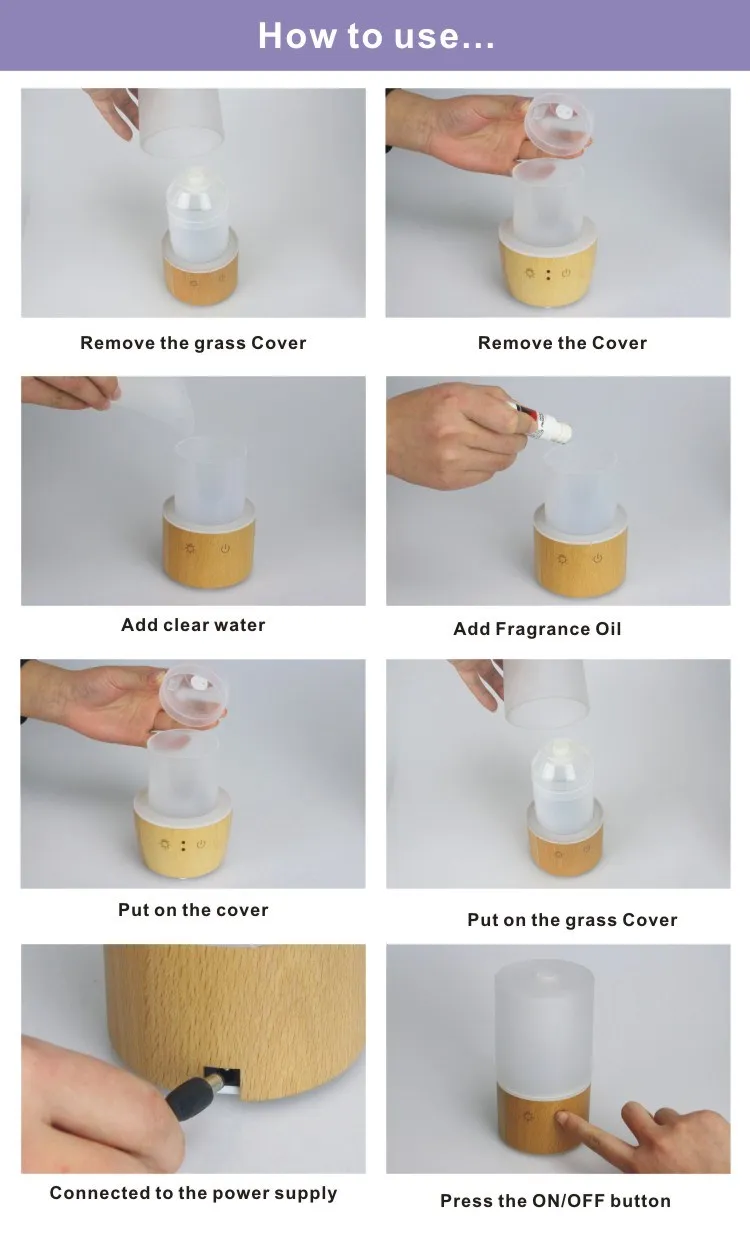 How to use...

Remove the grass Cover

Remove the Cover

Add clear water

Add Fragrance Oil

Put on the cover

Put on the grass Cover

Connected to the power supply

Press the ON/OFF button