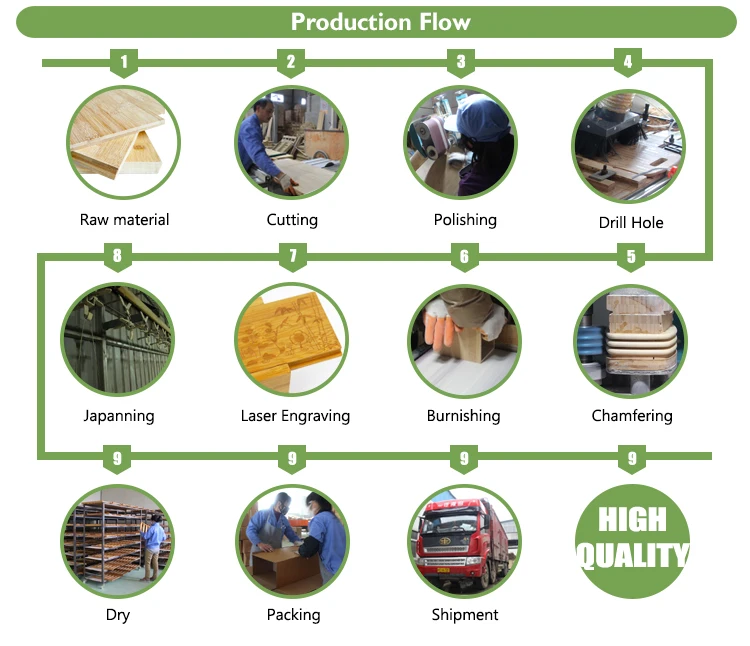 Production Flow

1
Raw material

2
Cutting

3
Polishing

4
Drill Hole

8
Japanning

7
Laser Engraving

6
Burnishing

5
Chamfering

9
Dry

9
Packing

9
Shipment

9
HIGH QUALITY