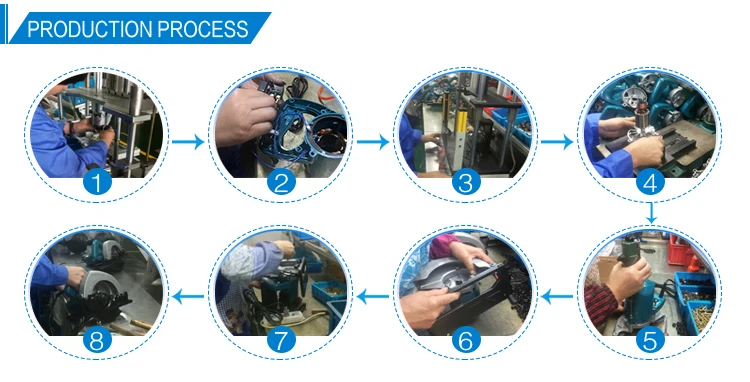 PRODUCTION PROCESS

1

2

3

4

5

6

7

8