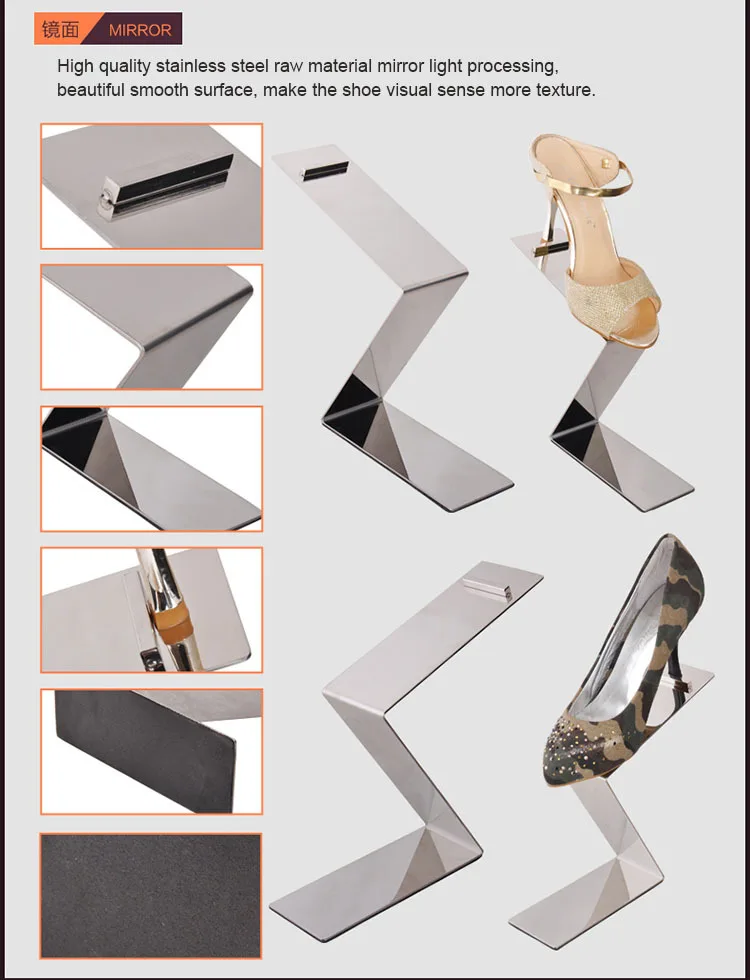 镜面 MIRROR

High quality stainless steel raw material mirror light processing, beautiful smooth surface, make the shoe visual sense more texture.