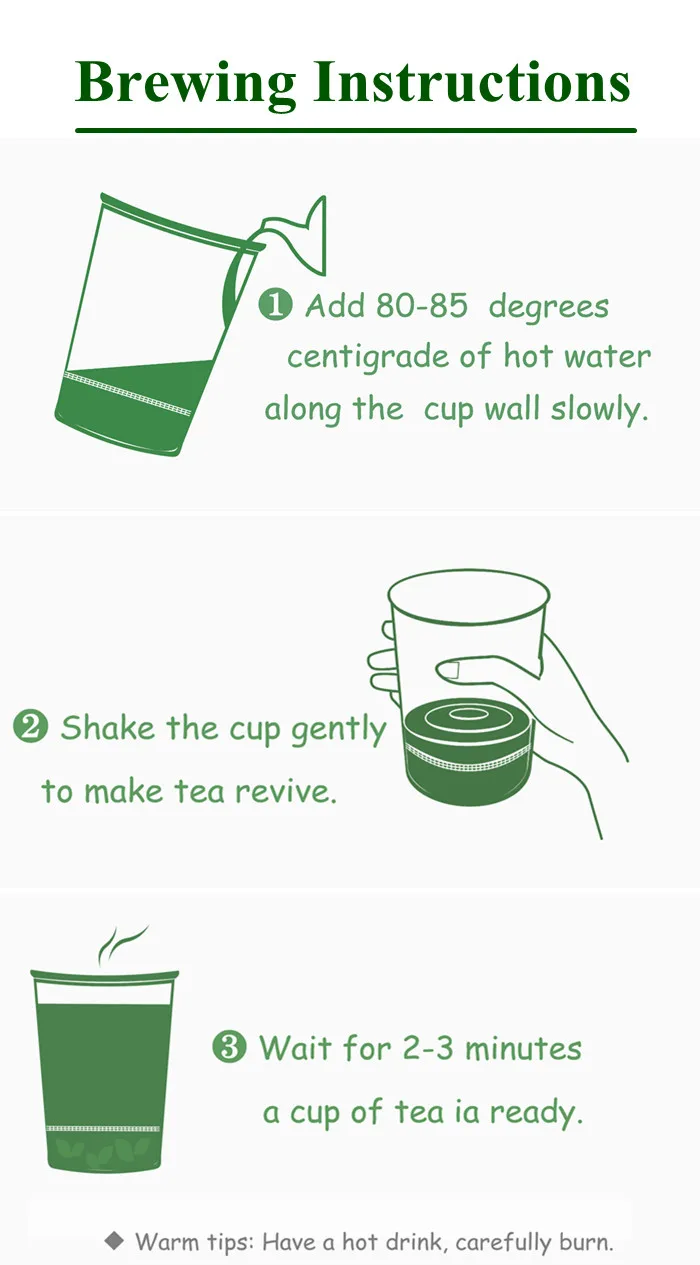 Brewing Instructions

❶ Add 80-85 degrees centigrade of hot water along the cup wall slowly.

❷ Shake the cup gently to make tea revive.

❸ Wait for 2-3 minutes a cup of tea ia ready.

◆ Warm tips: Have a hot drink, carefully burn.