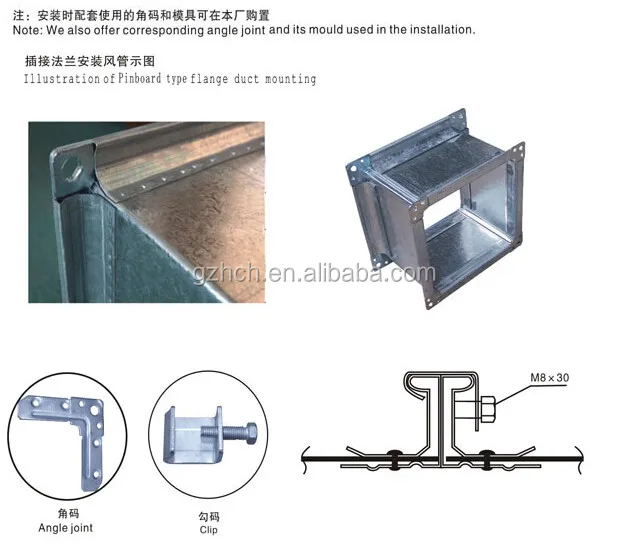 注：安装时配套使用的角码和模具可在本厂购置
Note: We also offer corresponding angle joint and its mould used in the installation.

插接法兰安装风管示图
Illustration of Pinboard type flange duct mounting

gzhch.en.alibaba.com

M8×30

角码
Angle joint

勾码
Clip