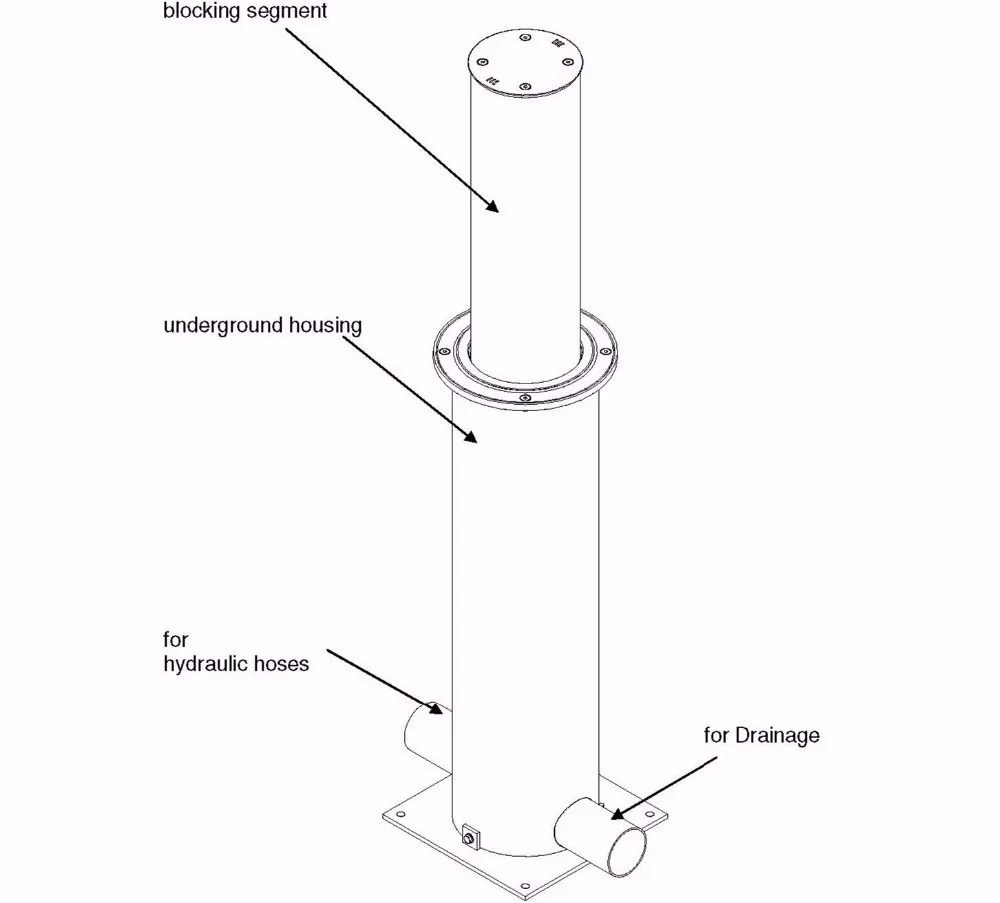 blocking segment

underground housing

for
hydraulic hoses

for Drainage