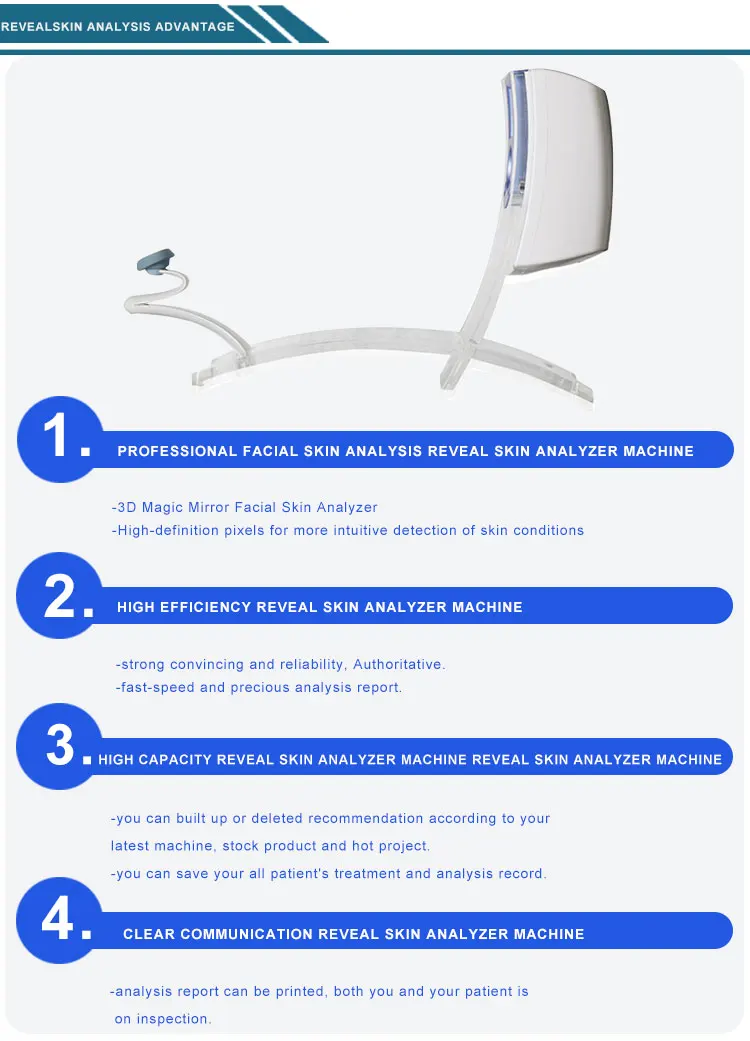 REVEALSKIN ANALYSIS ADVANTAGE

1. PROFESSIONAL FACIAL SKIN ANALYSIS REVEAL SKIN ANALYZER MACHINE

-3D Magic Mirror Facial Skin Analyzer
-High-definition pixels for more intuitive detection of skin conditions

2. HIGH EFFICIENCY REVEAL SKIN ANALYZER MACHINE

-strong convincing and reliability, Authoritative.
-fast-speed and precious analysis report.

3. HIGH CAPACITY REVEAL SKIN ANALYZER MACHINE REVEAL SKIN ANALYZER MACHINE

-you can built up or deleted recommendation according to your latest machine, stock product and hot project.
-you can save your all patient's treatment and analysis record.

4. CLEAR COMMUNICATION REVEAL SKIN ANALYZER MACHINE

-analysis report can be printed, both you and your patient is on inspection.