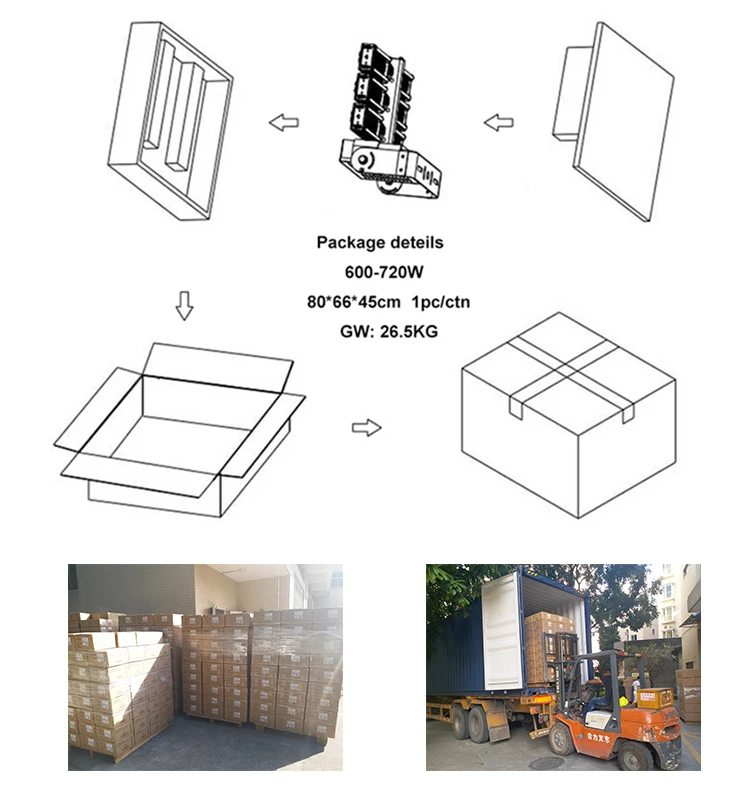 Package deteils
600-720W
80*66*45cm 1pc/ctn
GW: 26.5KG

合力叉车