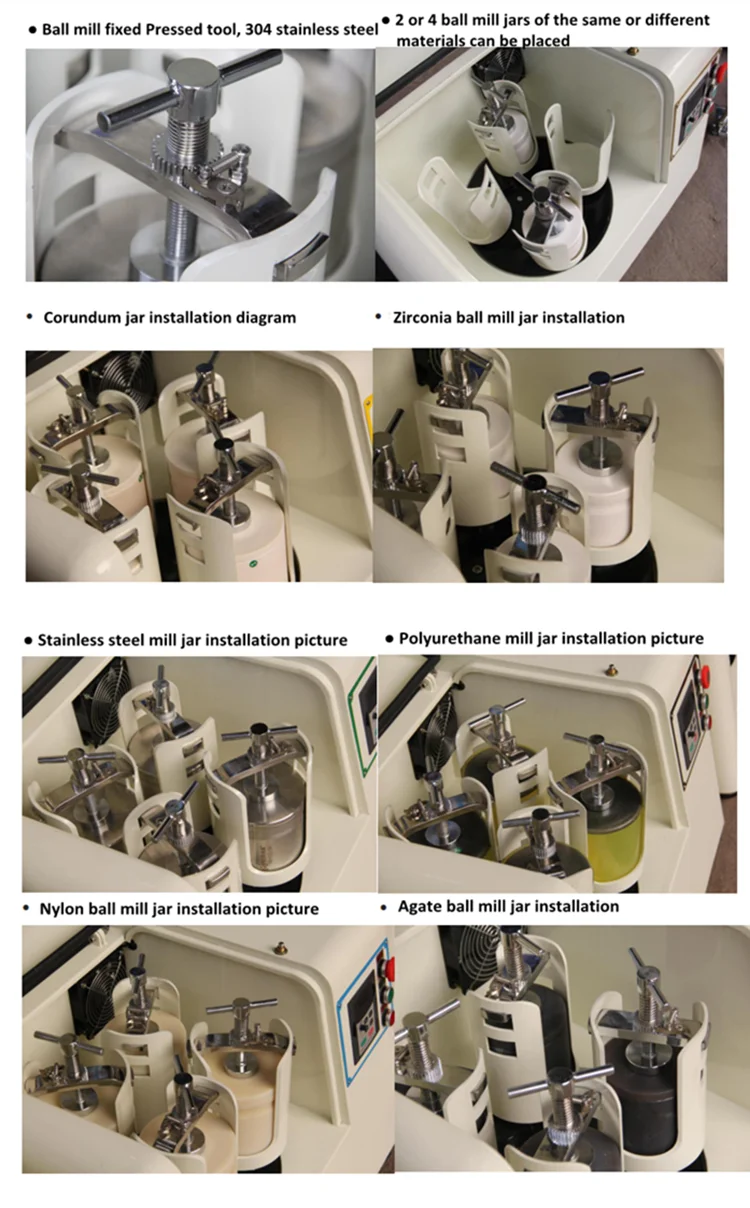 • Ball mill fixed Pressed tool, 304 stainless steel

• 2 or 4 ball mill jars of the same or different materials can be placed

• Corundum jar installation diagram

• Zirconia ball mill jar installation

• Stainless steel mill jar installation picture

• Polyurethane mill jar installation picture

• Nylon ball mill jar installation picture

• Agate ball mill jar installation