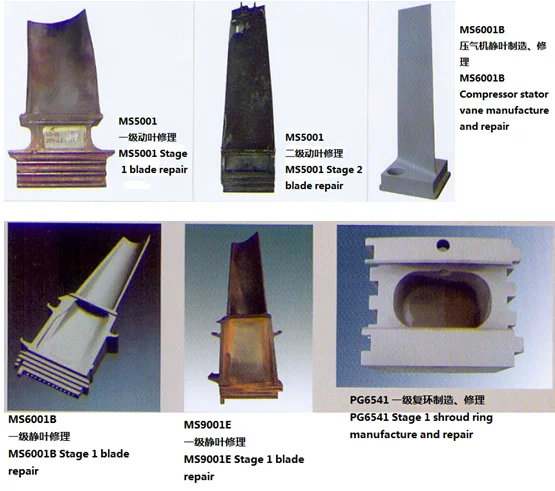 MS5001
一级动叶修理
MS5001 Stage 1 blade repair

MS5001
二级动叶修理
MS5001 Stage 2 blade repair

MS6001B
压气机静叶制造、修理
MS6001B Compressor stator vane manufacture and repair

MS6001B
一级静叶修理
MS6001B Stage 1 blade repair

MS9001E
一级静叶修理
MS9001E Stage 1 blade repair

PG6541 一级复环制造、修理
PG6541 Stage 1 shroud ring manufacture and repair