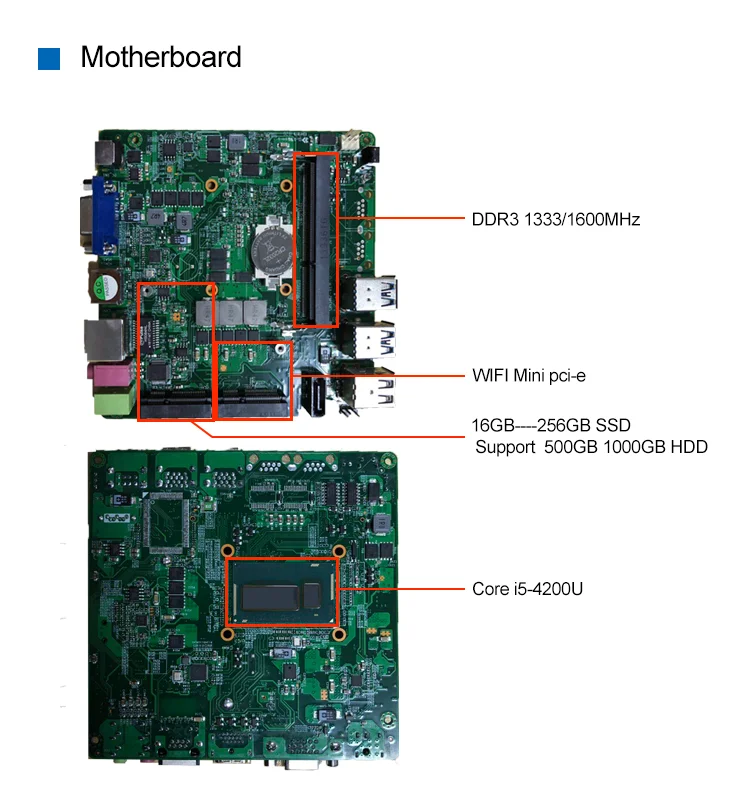 Motherboard

DDR3 1333/1600MHz

WIFI Mini pci-e

16GB----256GB SSD
Support 500GB 1000GB HDD

Core i5-4200U