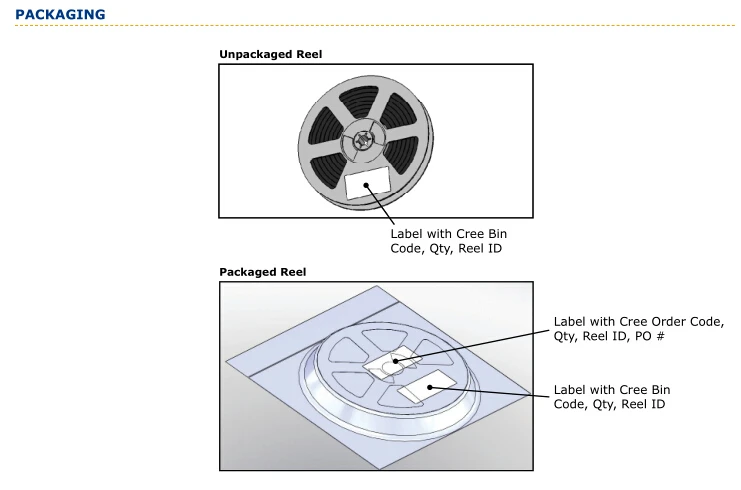 PACKAGING

Unpackaged Reel

Label with Cree Bin Code, Qty, Reel ID

Packaged Reel

Label with Cree Order Code, Qty, Reel ID, PO #

Label with Cree Bin Code, Qty, Reel ID