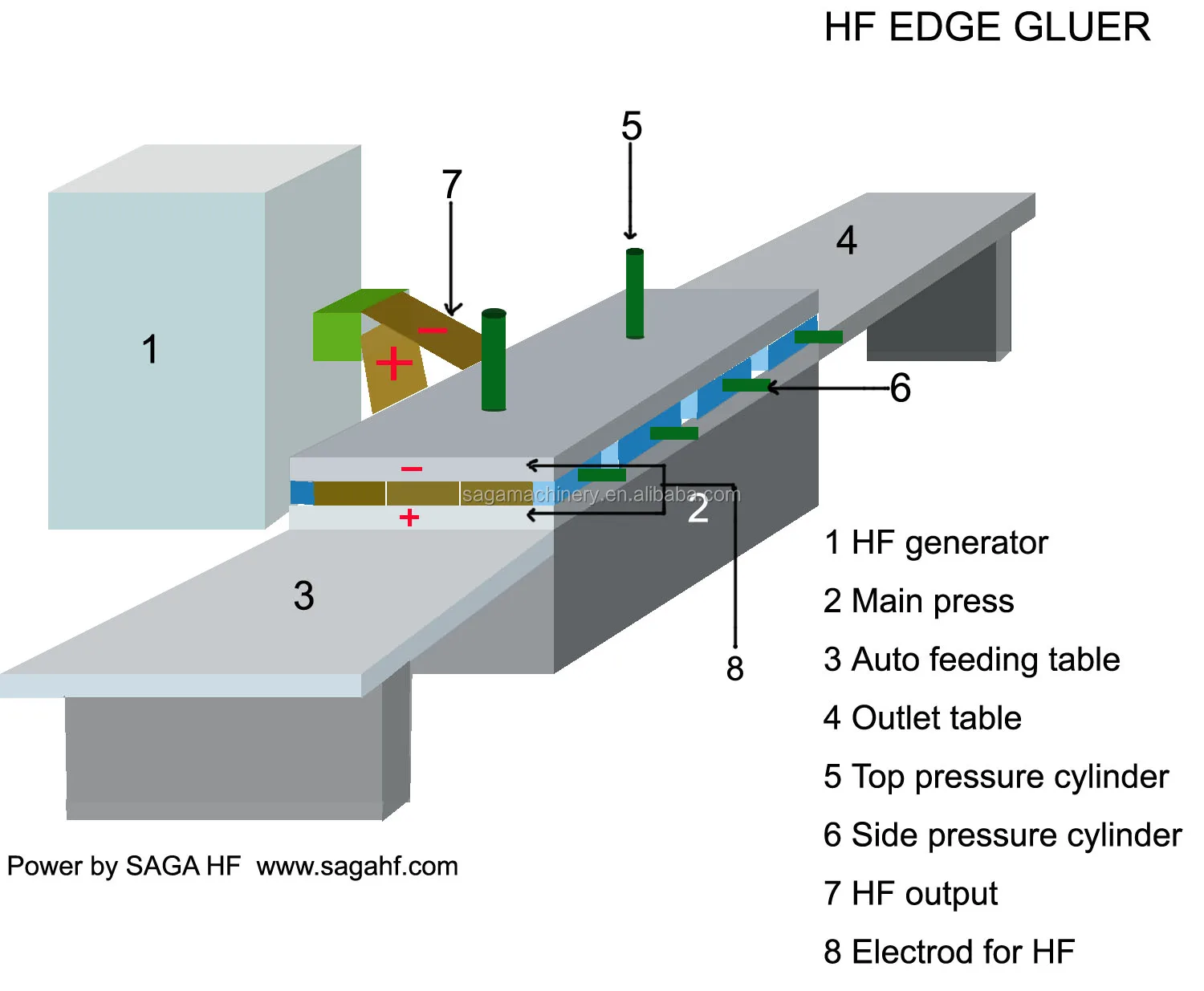 HF EDGE GLUER

5

7

4

1

−

+

6

−

sagamachinery.en.alibaba.com

2

+

3

8

1 HF generator

2 Main press

3 Auto feeding table

4 Outlet table

5 Top pressure cylinder

6 Side pressure cylinder

7 HF output

8 Electrod for HF

Power by SAGA HF www.sagahf.com