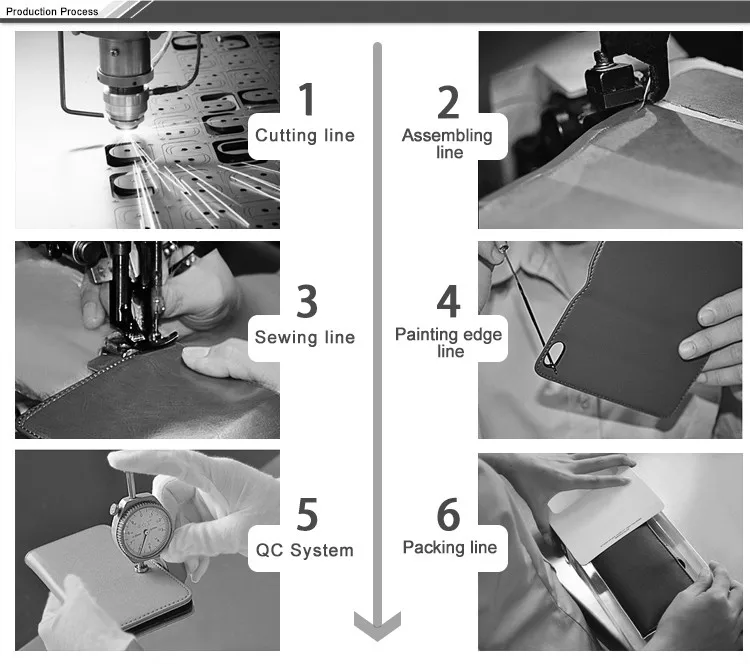 Production Process

1
Cutting line

2
Assembling line

3
Sewing line

4
Painting edge line

5
QC System

6
Packing line