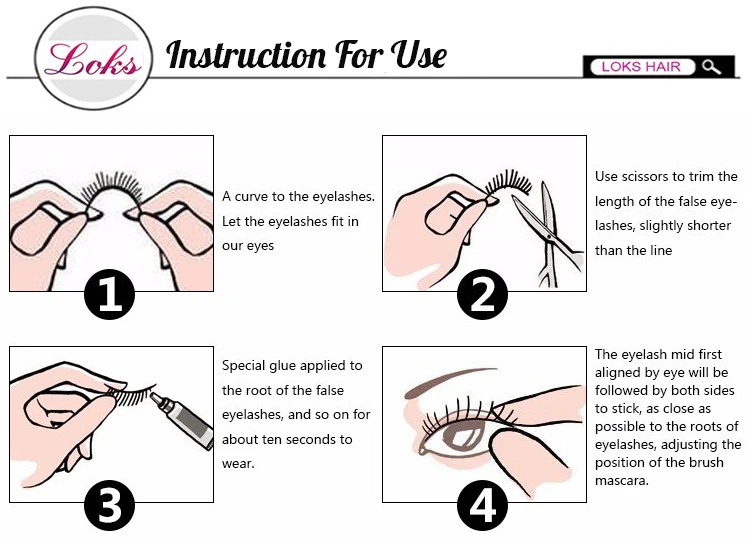 Loks

Instruction For Use

LOKS HAIR

1

A curve to the eyelashes. Let the eyelashes fit in our eyes

2

Use scissors to trim the length of the false eyelashes, slightly shorter than the line

3

Special glue applied to the root of the false eyelashes, and so on for about ten seconds to wear.

4

The eyelash mid first aligned by eye will be followed by both sides to stick, as close as possible to the roots of eyelashes, adjusting the position of the brush mascara.