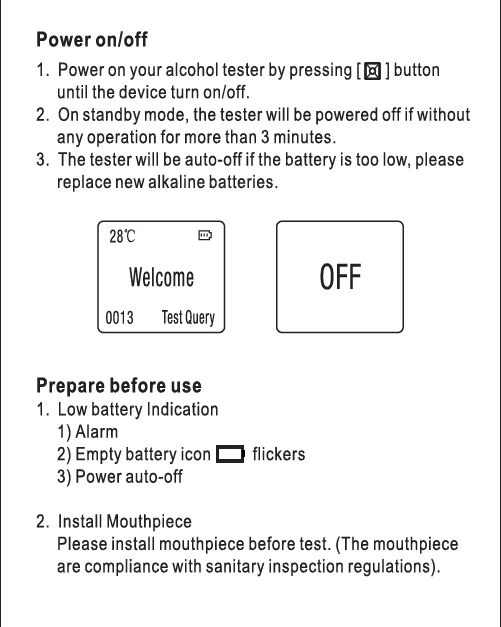 Power on/off

1. Power on your alcohol tester by pressing [ ] button until the device turn on/off.
2. On standby mode, the tester will be powered off if without any operation for more than 3 minutes.
3. The tester will be auto-off if the battery is too low, please replace new alkaline batteries.

28℃

Welcome

0013 Test Query

OFF

Prepare before use
1. Low battery Indication
1) Alarm
2) Empty battery icon flickers
3) Power auto-off

2. Install Mouthpiece
Please install mouthpiece before test. (The mouthpiece are compliance with sanitary inspection regulations).