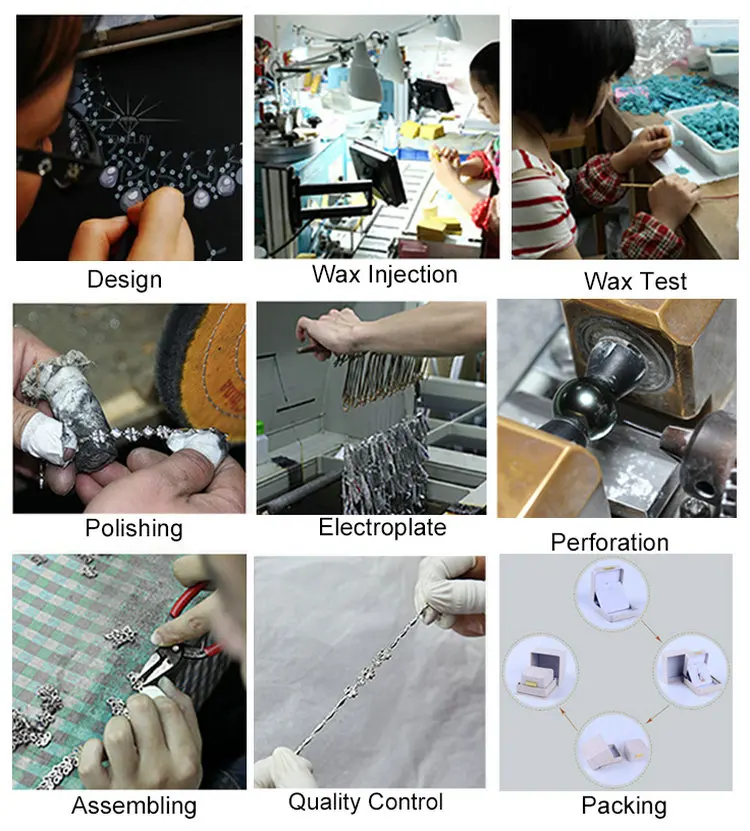 Design

Wax Injection

Wax Test

Polishing

Electroplate

Perforation

Assembling

Quality Control

Packing