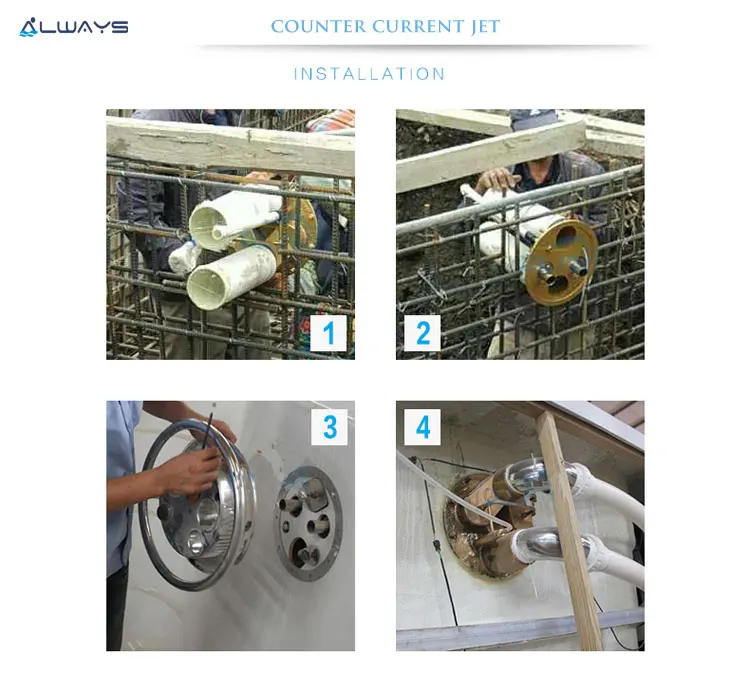 ALWAYS

COUNTER CURRENT JET

INSTALLATION

1

2

3

4