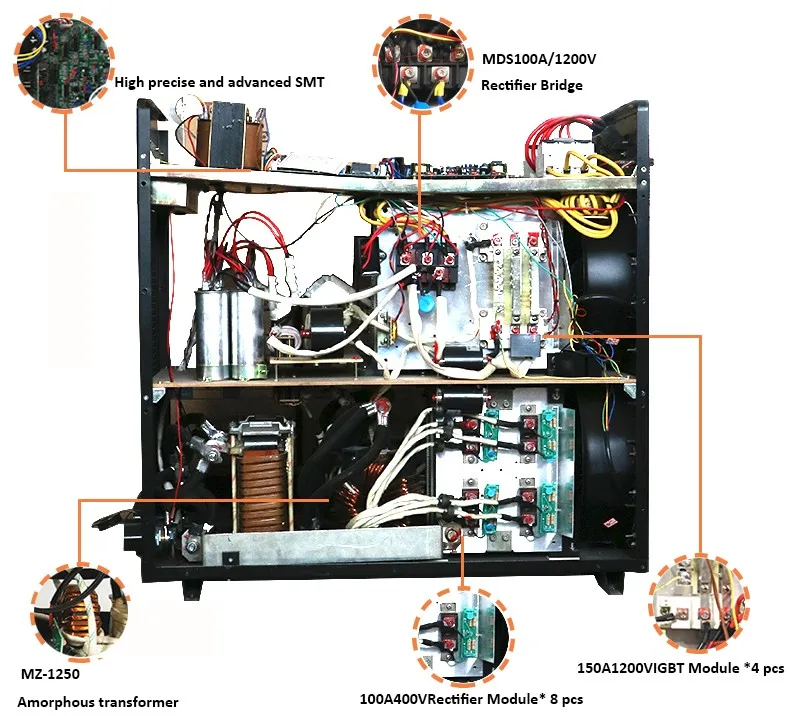 High precise and advanced SMT

MDS100A/1200V
Rectifier Bridge

MZ-1250
Amorphous transformer

100A400VRectifier Module* 8 pcs

150A1200VIGBT Module *4 pcs