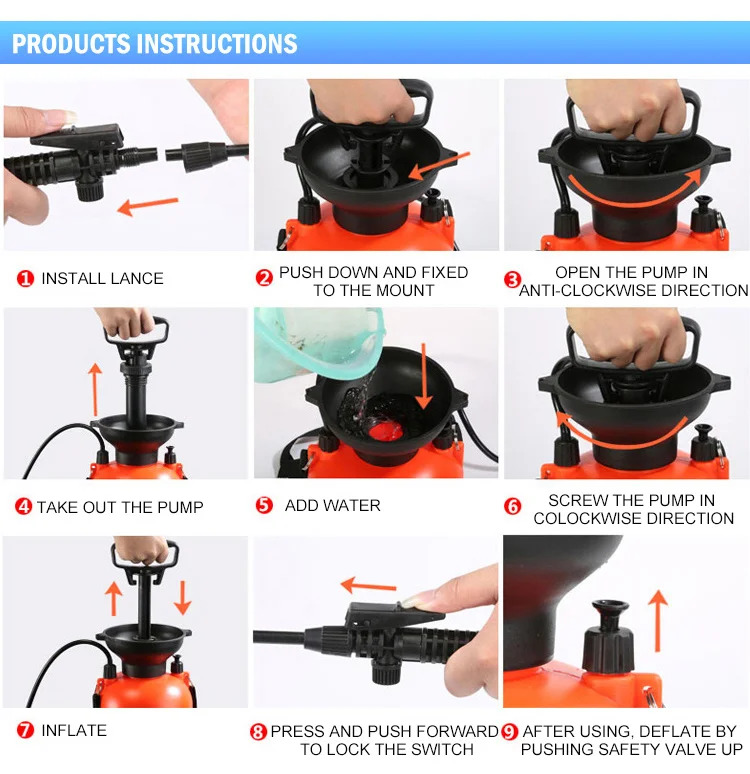 PRODUCTS INSTRUCTIONS

1 INSTALL LANCE

2 PUSH DOWN AND FIXED TO THE MOUNT

3 OPEN THE PUMP IN ANTI-CLOCKWISE DIRECTION

4 TAKE OUT THE PUMP

5 ADD WATER

6 SCREW THE PUMP IN COLOCKWISE DIRECTION

7 INFLATE

8 PRESS AND PUSH FORWARD TO LOCK THE SWITCH

9 AFTER USING, DEFLATE BY PUSHING SAFETY VALVE UP