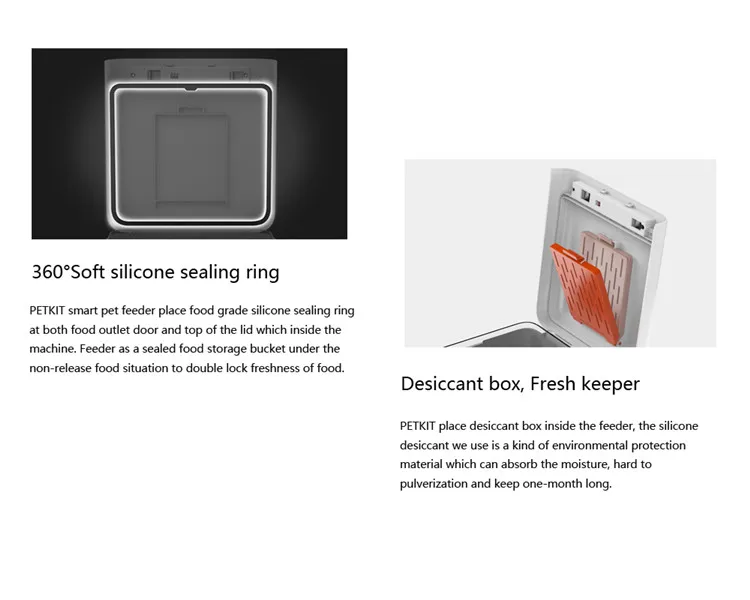 360°Soft silicone sealing ring

PETKIT smart pet feeder place food grade silicone sealing ring at both food outlet door and top of the lid which inside the machine. Feeder as a sealed food storage bucket under the non-release food situation to double lock freshness of food.

Desiccant box, Fresh keeper

PETKIT place desiccant box inside the feeder, the silicone desiccant we use is a kind of environmental protection material which can absorb the moisture, hard to pulverization and keep one-month long.