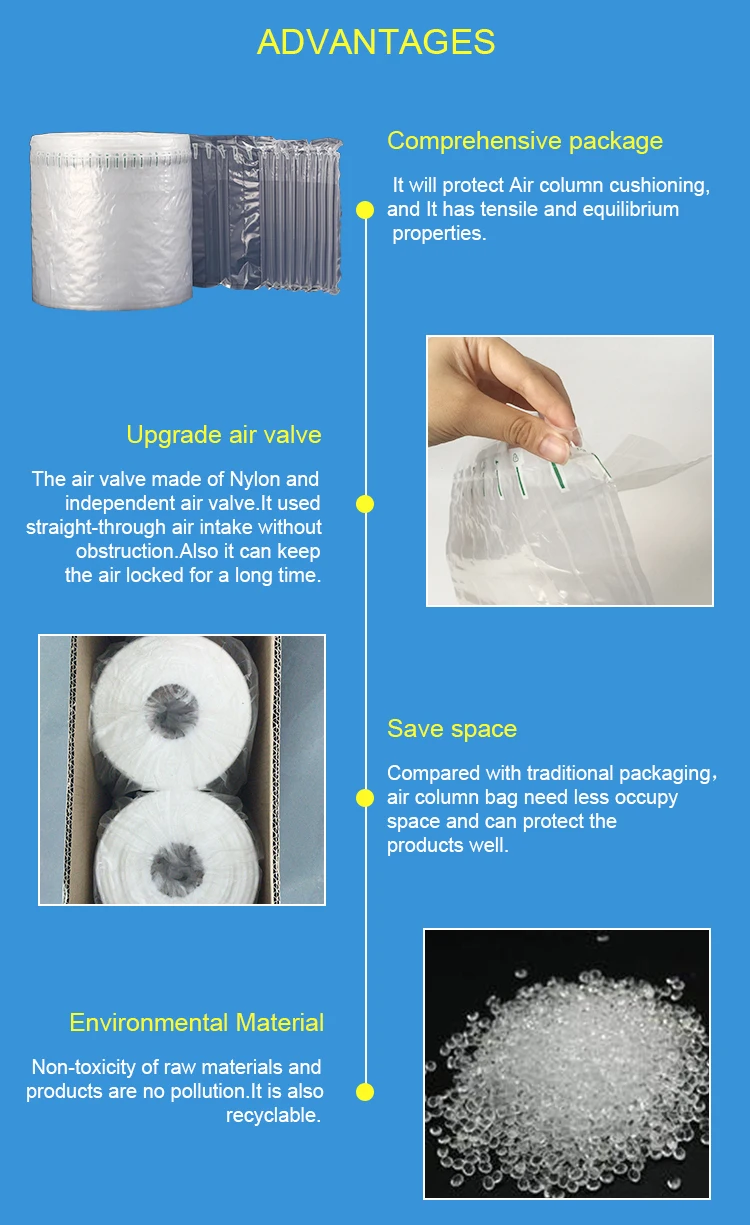 ADVANTAGES

Comprehensive package

It will protect Air column cushioning, and It has tensile and equilibrium properties.

Upgrade air valve

The air valve made of Nylon and independent air valve.It used straight-through air intake without obstruction.Also it can keep the air locked for a long time.

Save space

Compared with traditional packaging, air column bag need less occupy space and can protect the products well.

Environmental Material

Non-toxicity of raw materials and products are no pollution.It is also recyclable.