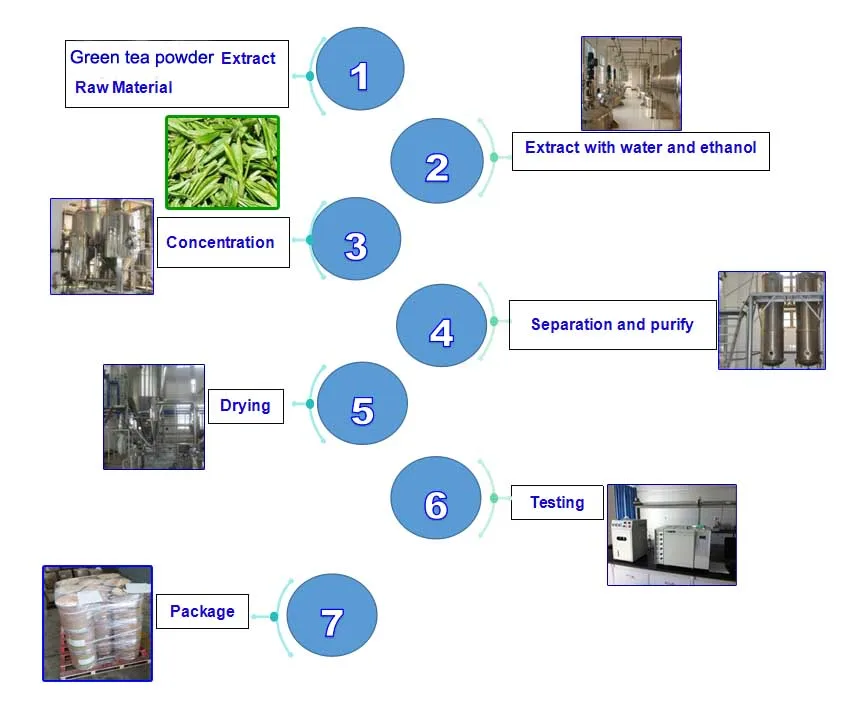 Green tea powder Extract
Raw Material

1

2

Extract with water and ethanol

Concentration

3

4

Separation and purify

Drying

5

6

Testing

Package

7