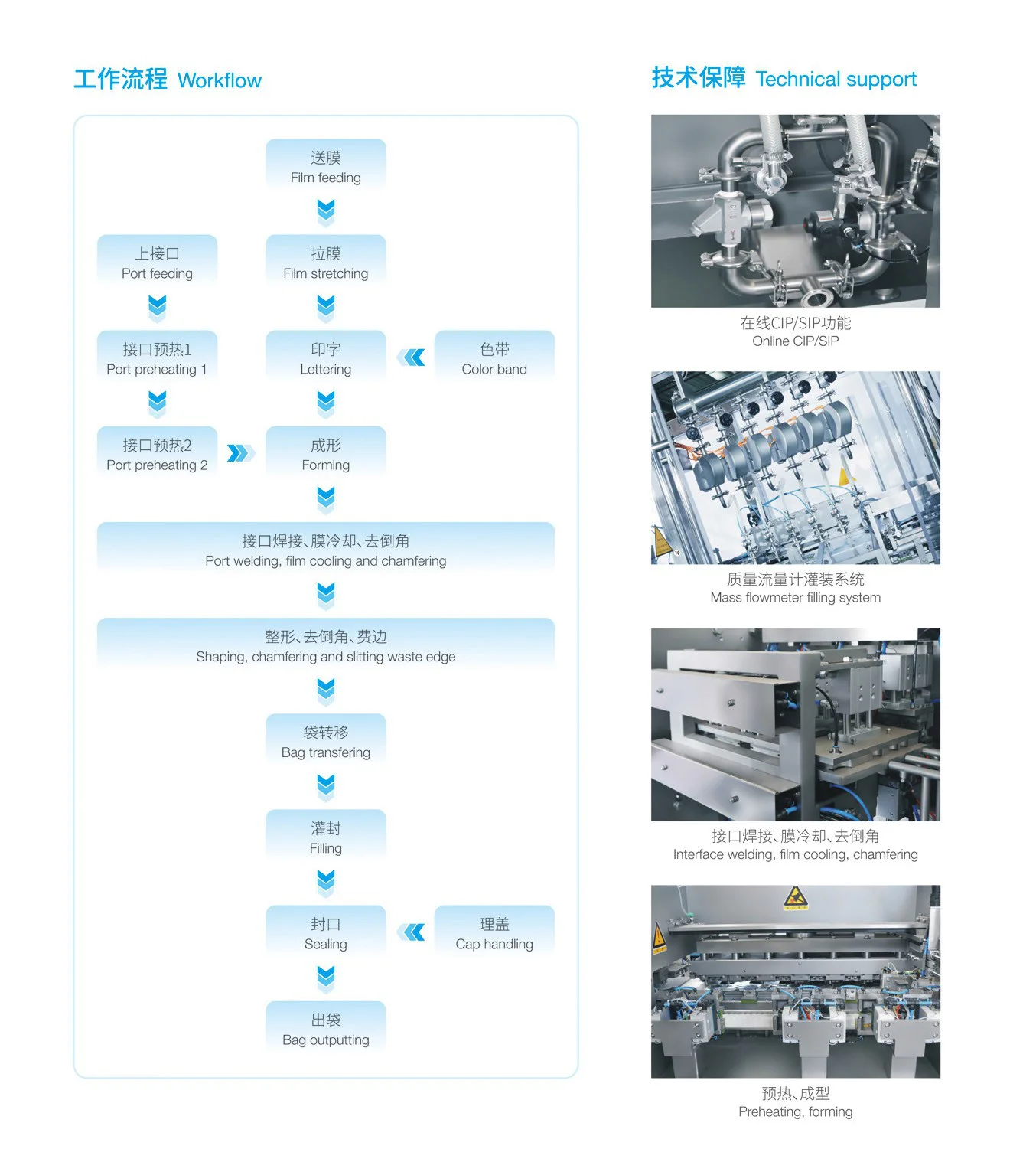 工作流程 Workflow

送膜
Film feeding

上接口
Port feeding

拉膜
Film stretching

接口预热1
Port preheating 1

印字
Lettering

色带
Color band

接口预热2
Port preheating 2

成形
Forming

接口焊接、膜冷却、去倒角
Port welding, film cooling and chamfering

整形、去倒角、费边
Shaping, chamfering and slitting waste edge

袋转移
Bag transfering

灌封
Filling

封口
Sealing

理盖
Cap handling

出袋
Bag outputting

技术保障 Technical support

在线CIP/SIP功能
Online CIP/SIP

质量流量计灌装系统
Mass flowmeter filling system

接口焊接、膜冷却、去倒角
Interface welding, film cooling, chamfering

预热、成型
Preheating, forming