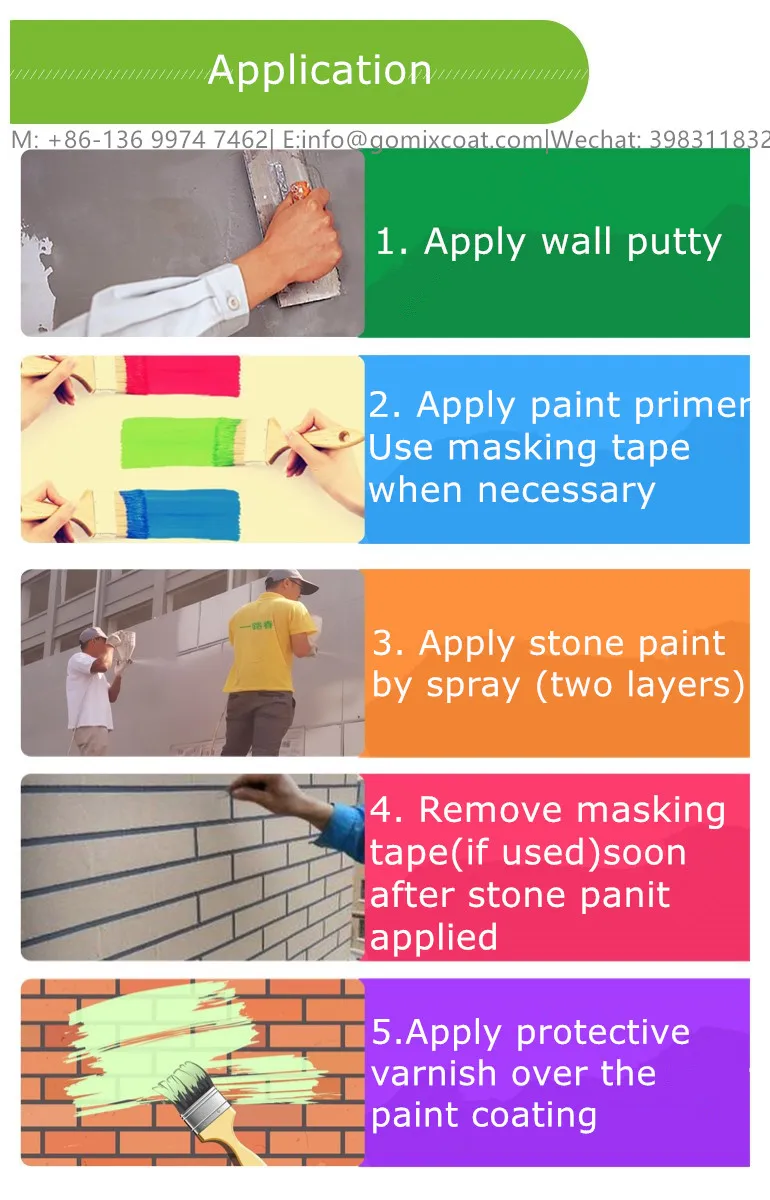 Application

M: +86-136 9974 7462| E:info@gomixcoat.com|Wechat: 398311832

1. Apply wall putty

2. Apply paint primer Use masking tape when necessary

3. Apply stone paint by spray (two layers)

4. Remove masking tape(if used)soon after stone panit applied

5.Apply protective varnish over the paint coating