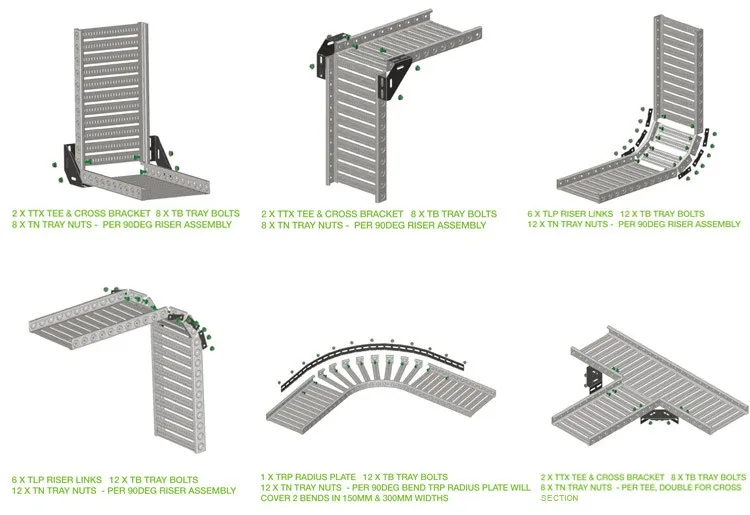 2 X TTX TEE & CROSS BRACKET 8 X TB TRAY BOLTS
8 X TN TRAY NUTS - PER 90DEG RISER ASSEMBLY

2 X TTX TEE & CROSS BRACKET 8 X TB TRAY BOLTS
8 X TN TRAY NUTS - PER 90DEG RISER ASSEMBLY

6 X TLP RISER LINKS 12 X TB TRAY BOLTS
12 X TN TRAY NUTS - PER 90DEG RISER ASSEMBLY

6 X TLP RISER LINKS 12 X TB TRAY BOLTS
12 X TN TRAY NUTS - PER 90DEG RISER ASSEMBLY

1 X TRP RADIUS PLATE 12 X TB TRAY BOLTS
12 X TN TRAY NUTS - PER 90DEG BEND TRP RADIUS PLATE WILL COVER 2 BENDS IN 150MM & 300MM WIDTHS

2 X TTX TEE & CROSS BRACKET 8 X TB TRAY BOLTS
8 X TN TRAY NUTS - PER TEE, DOUBLE FOR CROSS SECTION